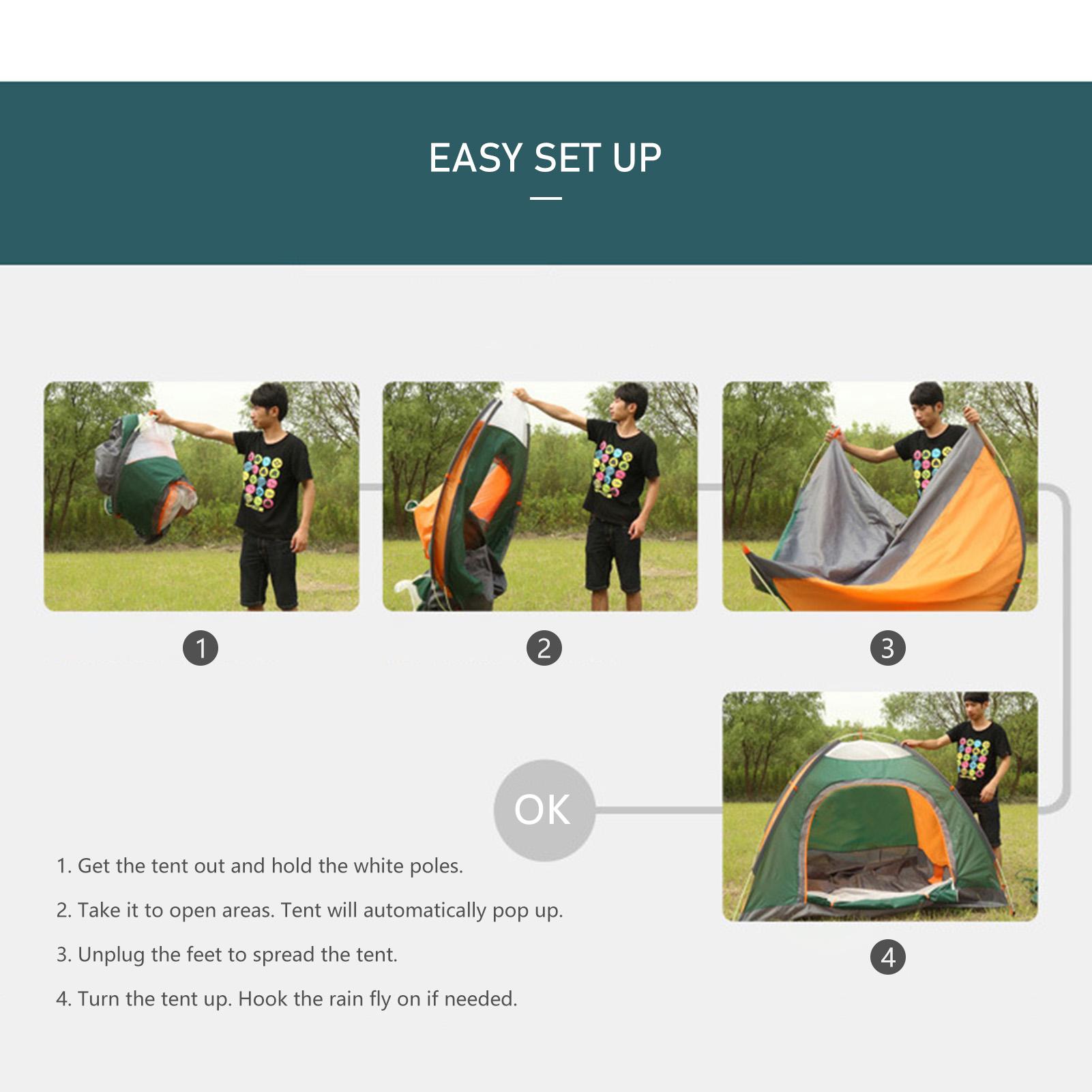 EASY SET UP

1

2

3

OK

4

1. Get the tent out and hold the white poles.

2. Take it to open areas. Tent will automatically pop up.

3. Unplug the feet to spread the tent.

4. Turn the tent up. Hook the rain fly on if needed.