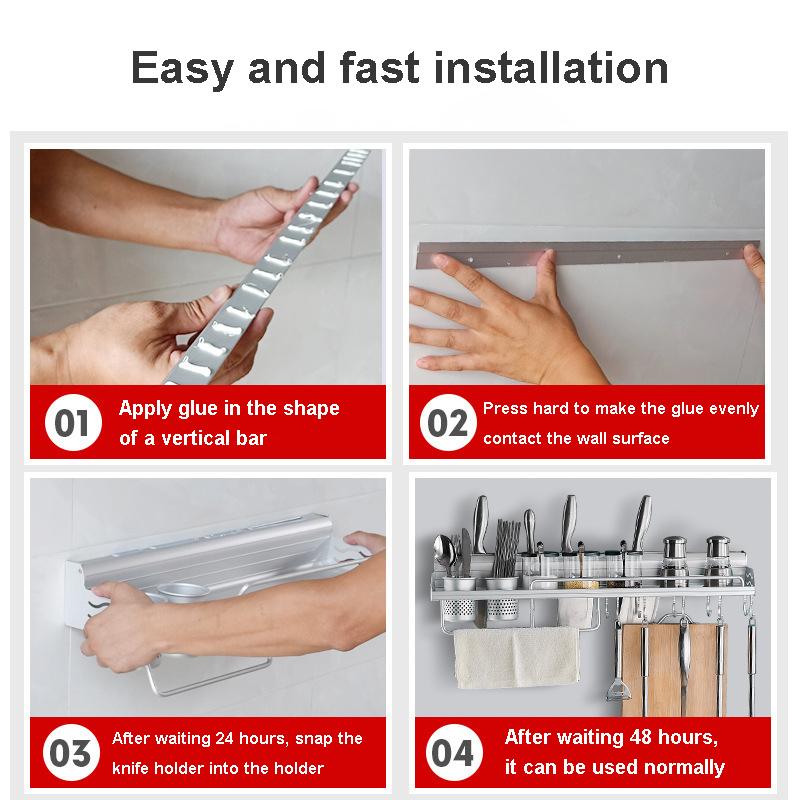 Easy and fast installation

01 Apply glue in the shape of a vertical bar

02 Press hard to make the glue evenly contact the wall surface

03 After waiting 24 hours, snap the knife holder into the holder

04 After waiting 48 hours, it can be used normally