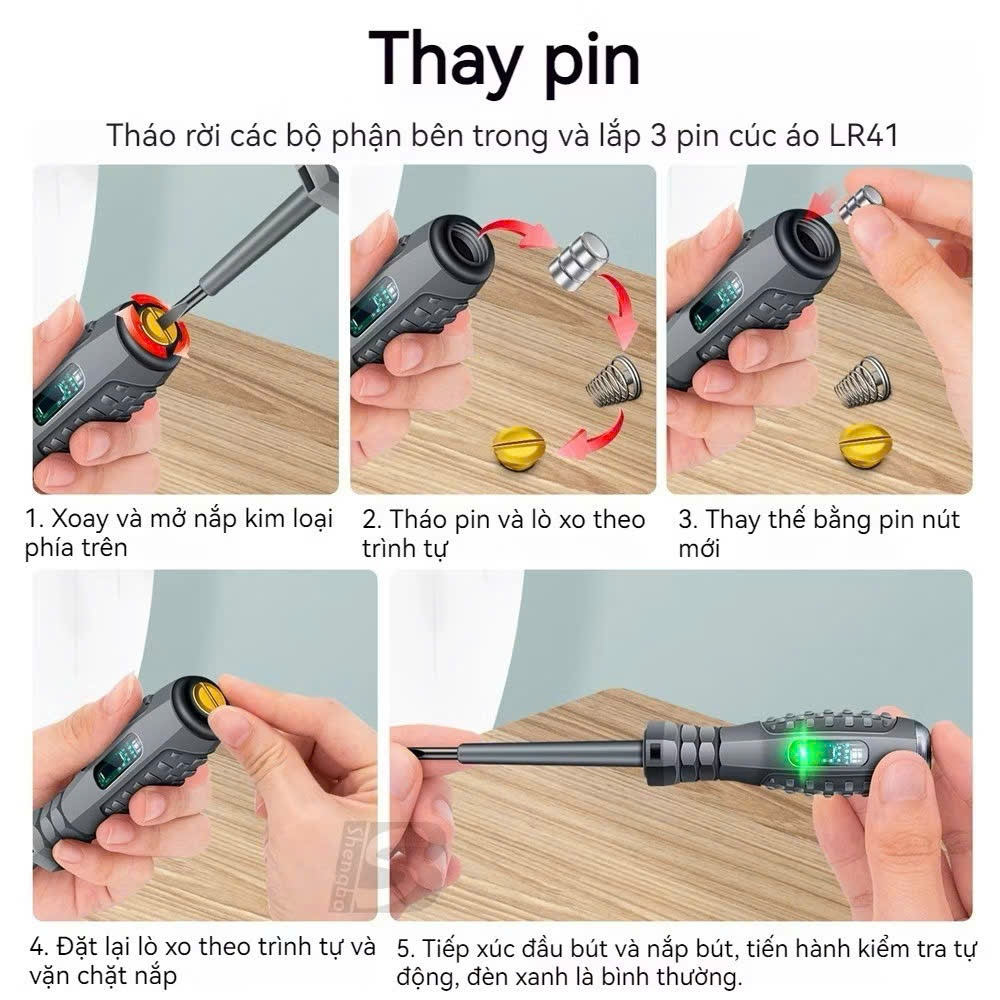 Thay pin

Tháo rời các bộ phận bên trong và lắp 3 pin cúc áo LR41

1. Xoay và mở nắp kim loại phía trên

2. Tháo pin và lò xo theo trình tự

3. Thay thế bằng pin nút mới

Shengbo

4. Đặt lại lò xo theo trình tự và vặn chặt nắp

5. Tiếp xúc đầu bút và nắp bút, tiến hành kiểm tra tự động, đèn xanh là bình thường.