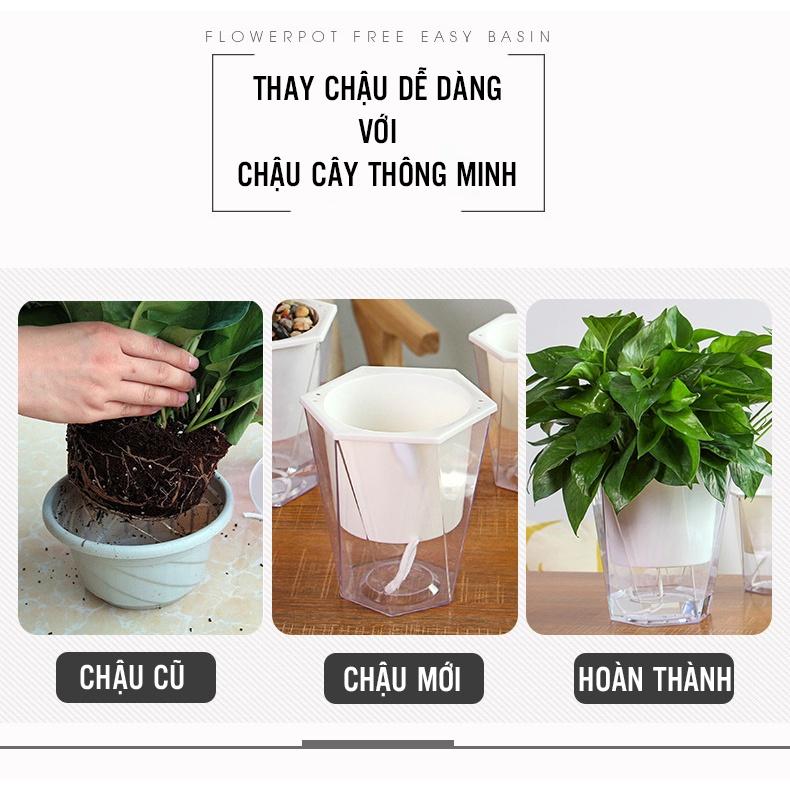 FLOWERPOT FREE EASY BASIN

THAY CHẬU DỄ DÀNG
VỚI
CHẬU CÂY THÔNG MINH

CHẬU CŨ

CHẬU MỚI

HOÀN THÀNH