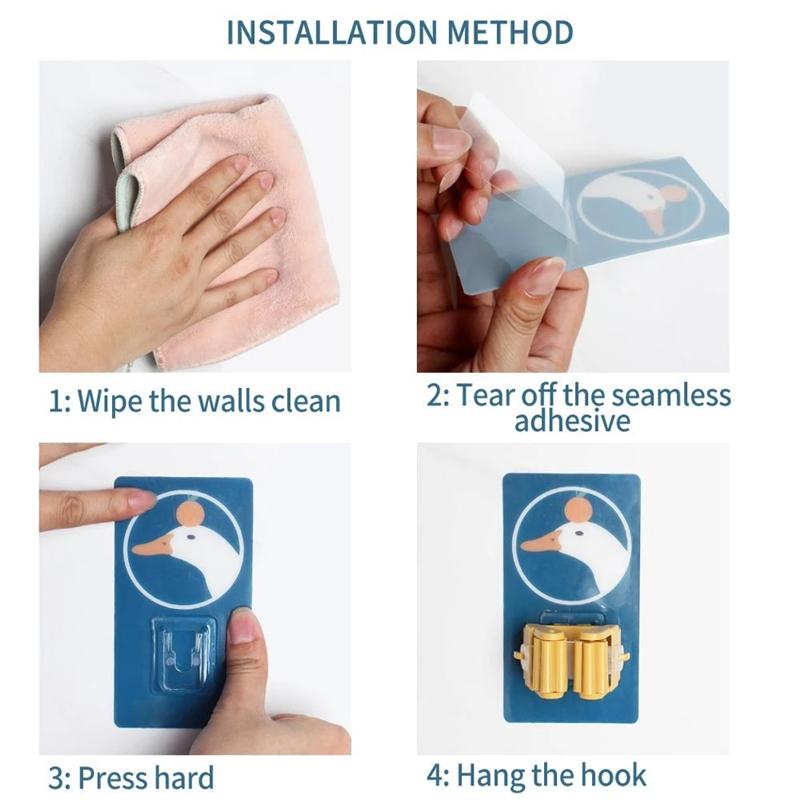 INSTALLATION METHOD

1: Wipe the walls clean

2: Tear off the seamless adhesive

3: Press hard

4: Hang the hook