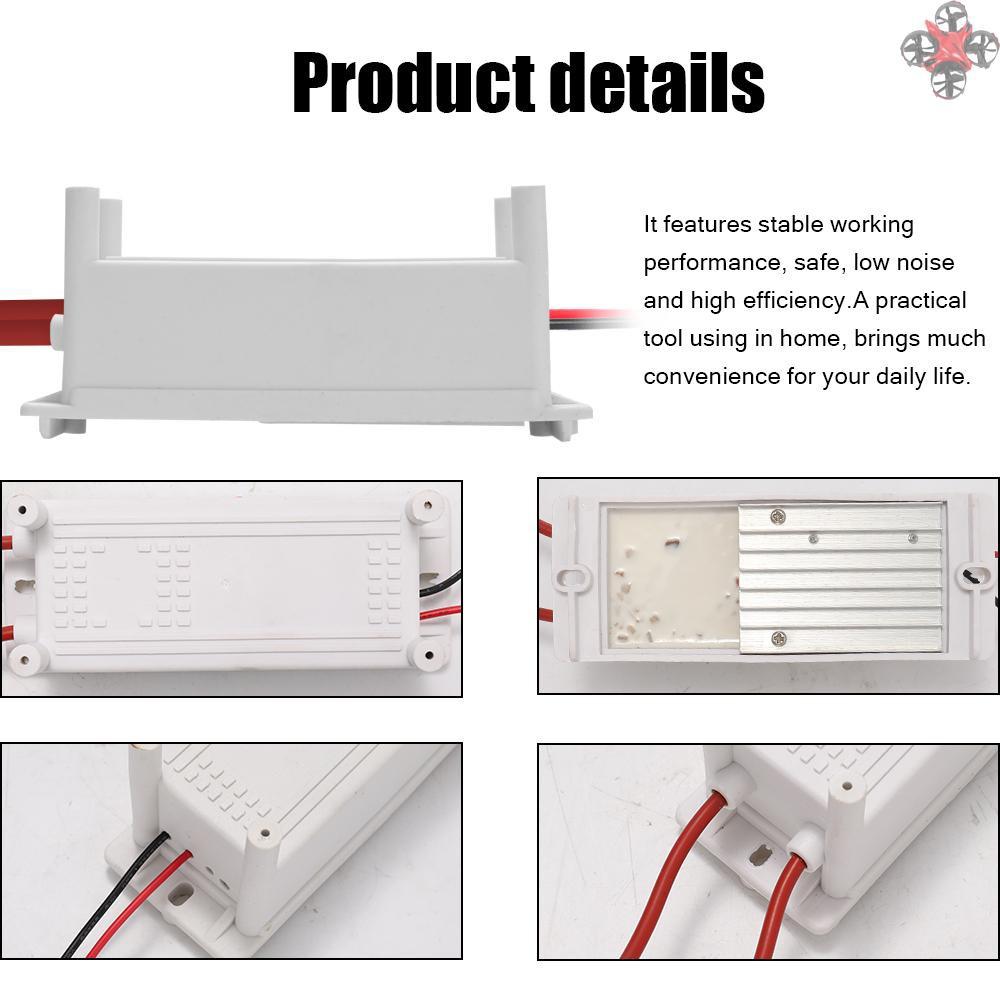 Product details

It features stable working performance, safe, low noise and high efficiency.A practical tool using in home, brings much convenience for your daily life.