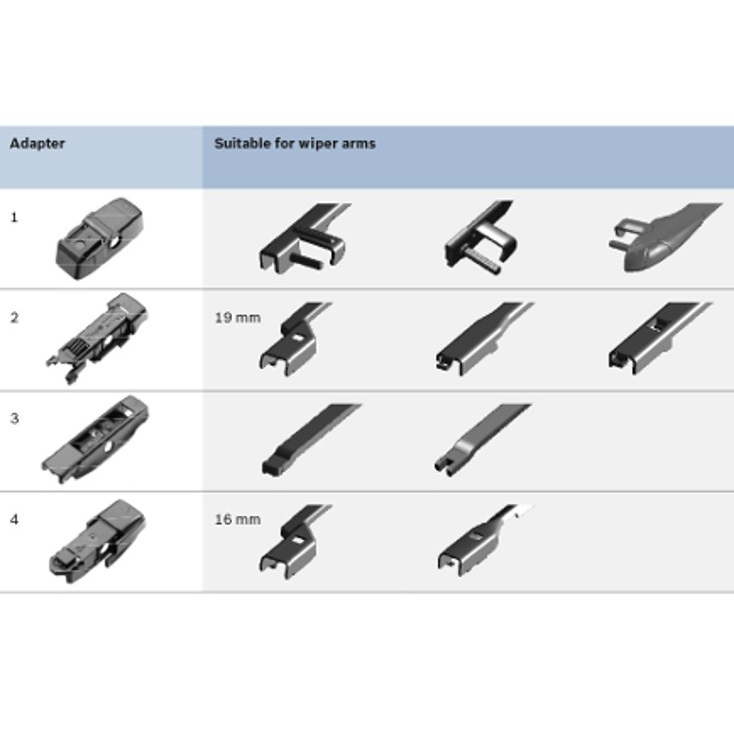 | Adapter | Suitable for wiper arms |
|---|---|
| 1 | |
| 2 | 19 mm |
| 3 | |
| 4 | 16 mm |