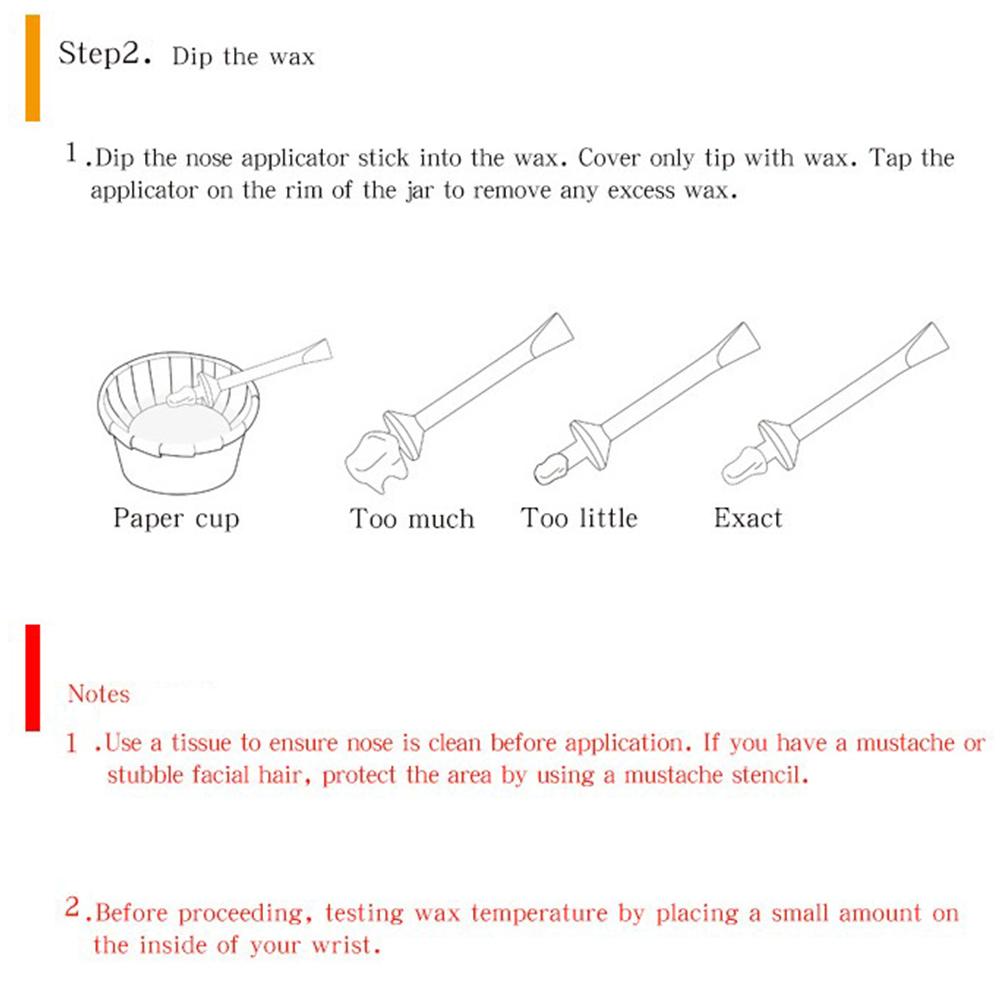 Step2. Dip the wax

1 .Dip the nose applicator stick into the wax. Cover only tip with wax. Tap the applicator on the rim of the jar to remove any excess wax.

Paper cup

Too much

Too little

Exact

Notes

1 .Use a tissue to ensure nose is clean before application. If you have a mustache or stubble facial hair, protect the area by using a mustache stencil.

2 .Before proceeding, testing wax temperature by placing a small amount on the inside of your wrist.