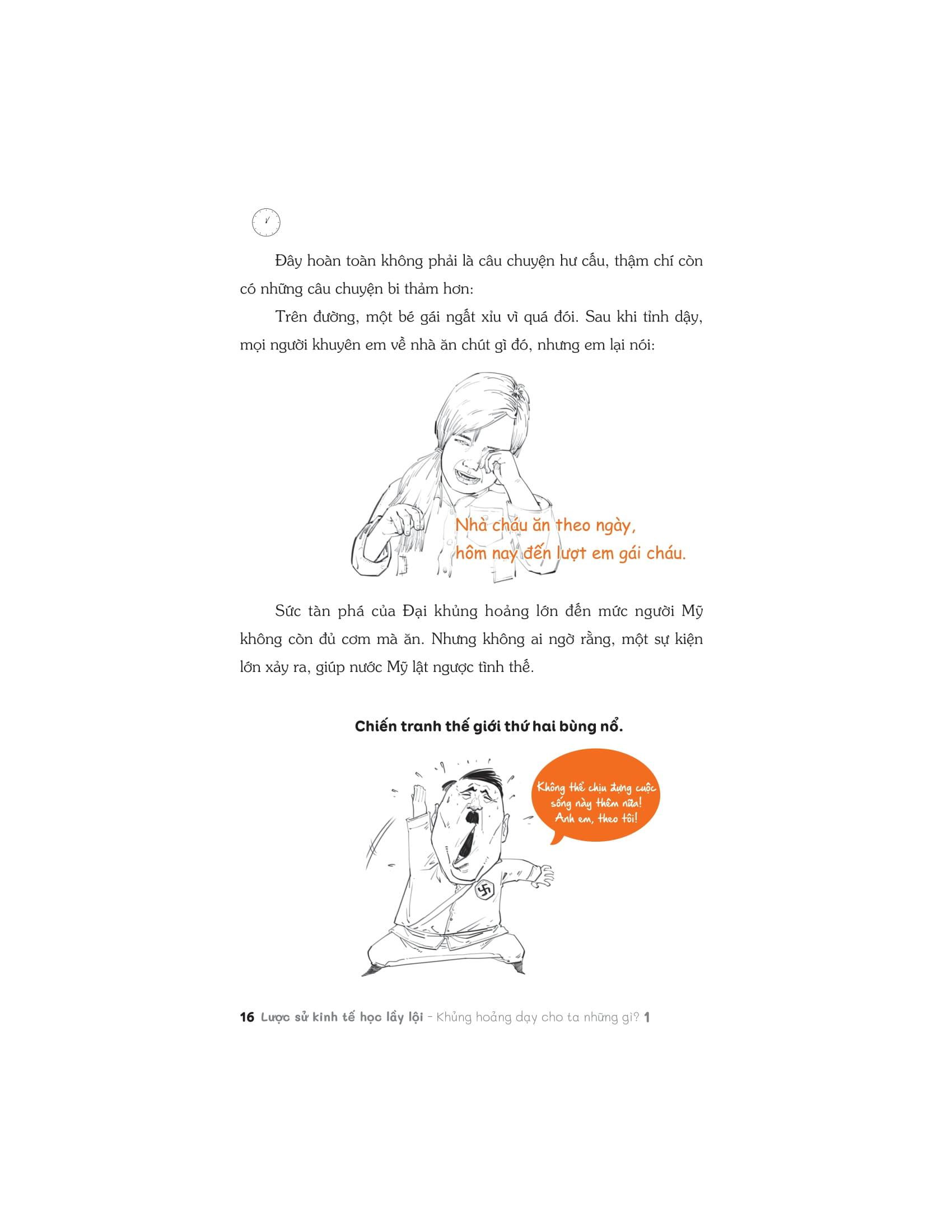 Đây hoàn toàn không phải là câu chuyện hư cấu, thậm chí còn có những câu chuyện bi thảm hơn:

Trên đường, một bé gái ngất xỉu vì quá đói. Sau khi tỉnh dậy, mọi người khuyên em về nhà ăn chút gì đó, nhưng em lại nói:

Nhà cháu ăn theo ngày, hôm nay đến lượt em gái cháu.

Sức tàn phá của Đại khủng hoảng lớn đến mức người Mỹ không còn đủ cơm mà ăn. Nhưng không ai ngờ rằng, một sự kiện lớn xảy ra, giúp nước Mỹ lật ngược tình thế.

Chiến tranh thế giới thứ hai bùng nổ.

Không thể chịu đựng cuộc sống này thêm nữa! Anh em, theo tôi!

16 Lược sử kinh tế học lầy lội - Khủng hoảng dạy cho ta những gì? 1