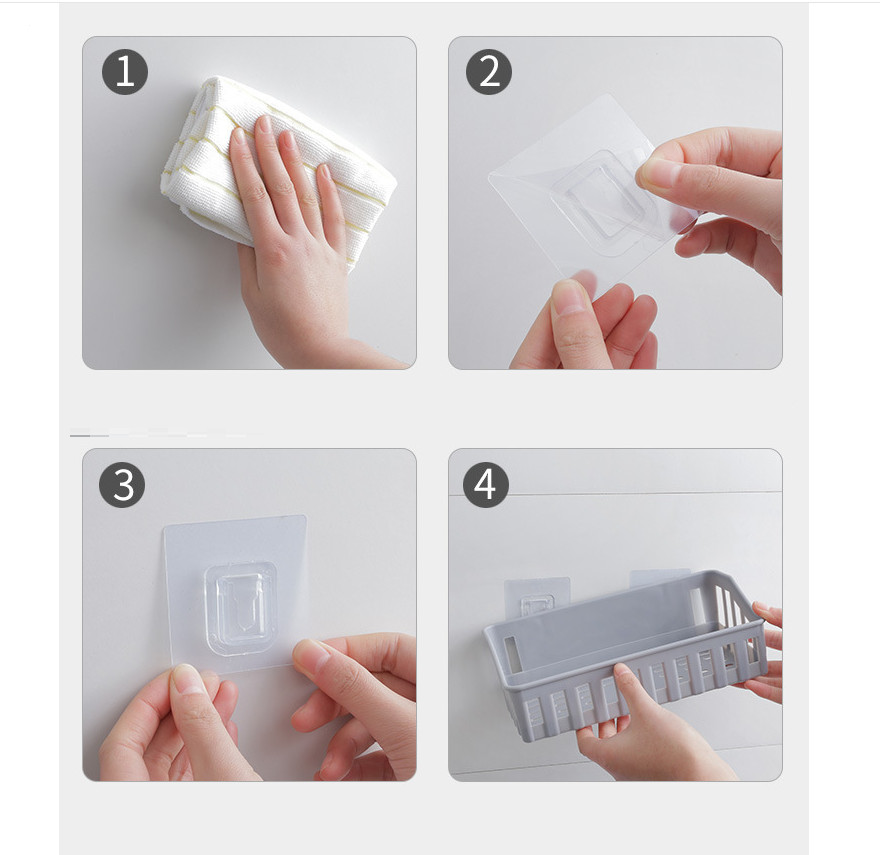 1

2

3

4