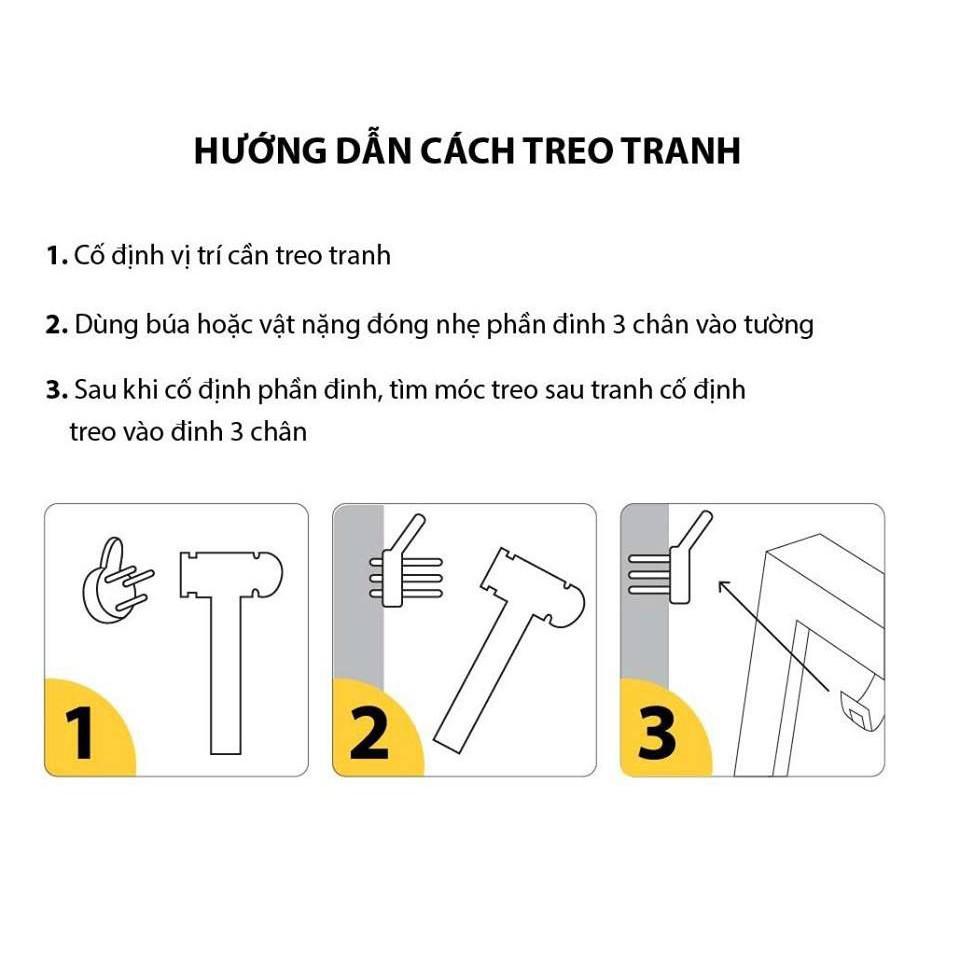 HƯỚNG DẪN CÁCH TREO TRANH

1. Cố định vị trí cần treo tranh

2. Dùng búa hoặc vật nặng đóng nhẹ phần đinh 3 chân vào tường

3. Sau khi cố định phần đinh, tìm móc treo sau tranh cố định treo vào đinh 3 chân

1

2

3