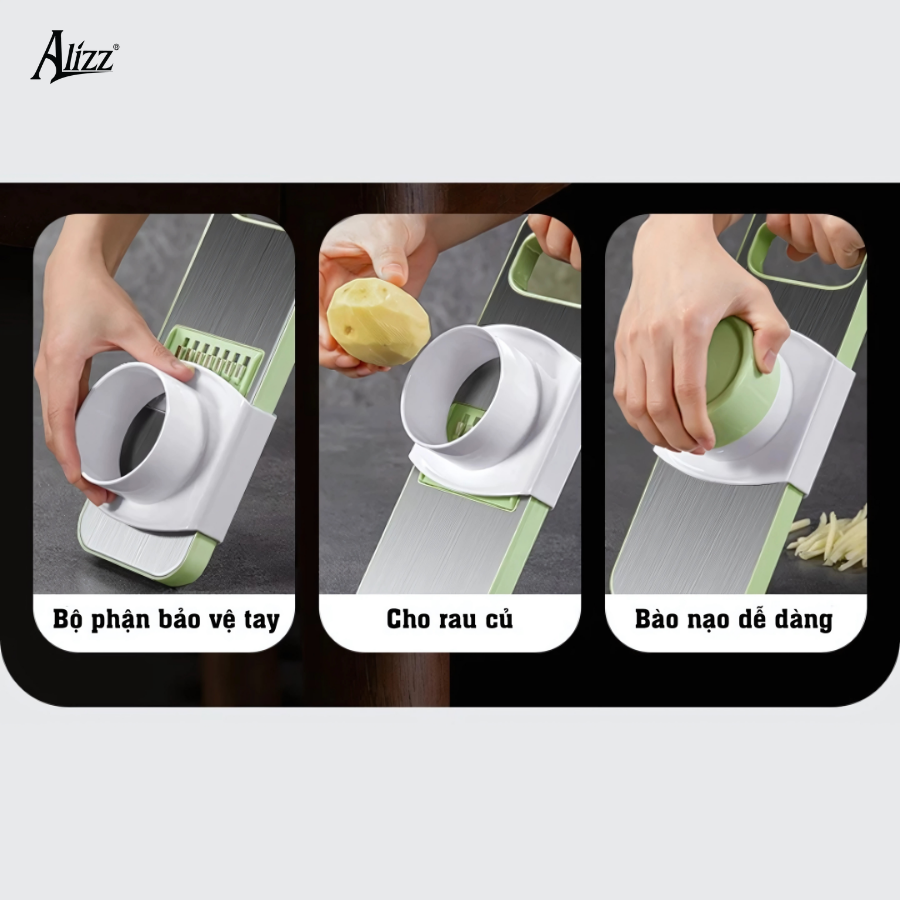 Alizz®

Bộ phận bảo vệ tay

Cho rau củ

Bào nạo dễ dàng