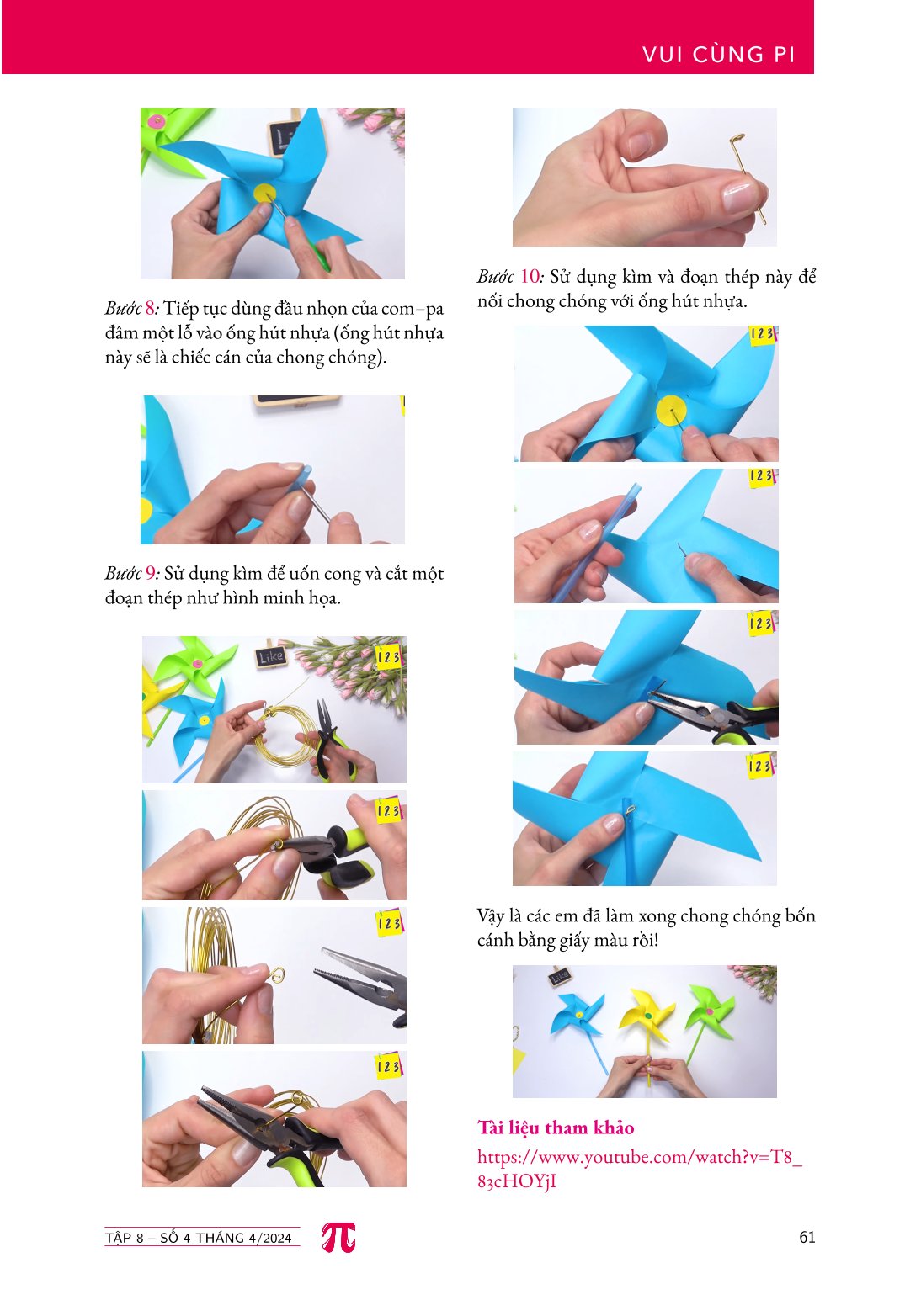 VUI CÙNG PI

Bước 8: Tiếp tục dùng đầu nhọn của com–pa đâm một lỗ vào ống hút nhựa (ống hút nhựa này sẽ là chiếc cán của chong chóng).

Bước 9: Sử dụng kìm để uốn cong và cắt một đoạn thép như hình minh họa.

Like

123

123

123

123

Bước 10: Sử dụng kìm và đoạn thép này để nối chong chóng với ống hút nhựa.

123

123

123

123

Vậy là các em đã làm xong chong chóng bốn cánh bằng giấy màu rồi!

Like

Tài liệu tham khảo
https://www.youtube.com/watch?v=T8_83cHOYjI

TẬP 8 – SỐ 4 THÁNG 4/2024 π 61