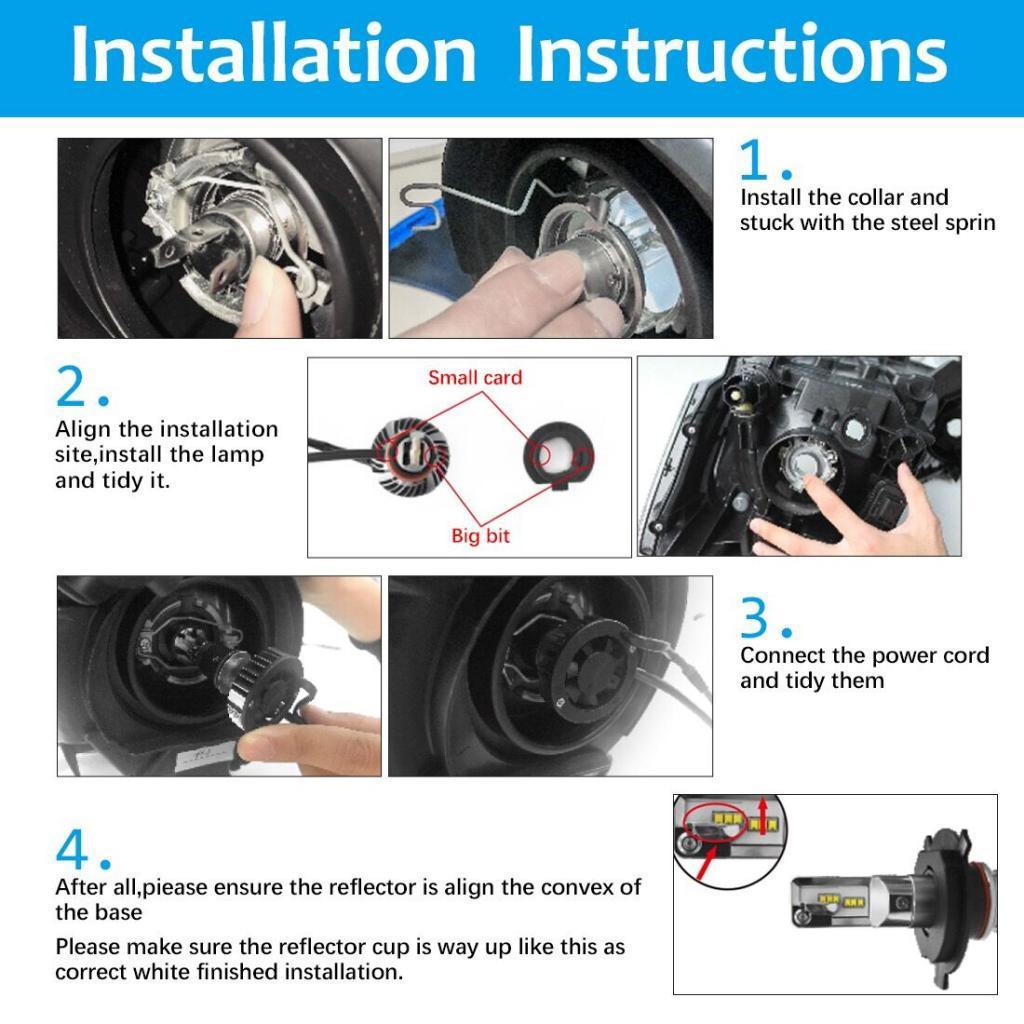 Installation Instructions

1.
Install the collar and stuck with the steel sprin

2.
Align the installation site,install the lamp and tidy it.

Small card

Big bit

3.
Connect the power cord and tidy them

4.
After all,piease ensure the reflector is align the convex of the base

Please make sure the reflector cup is way up like this as correct white finished installation.