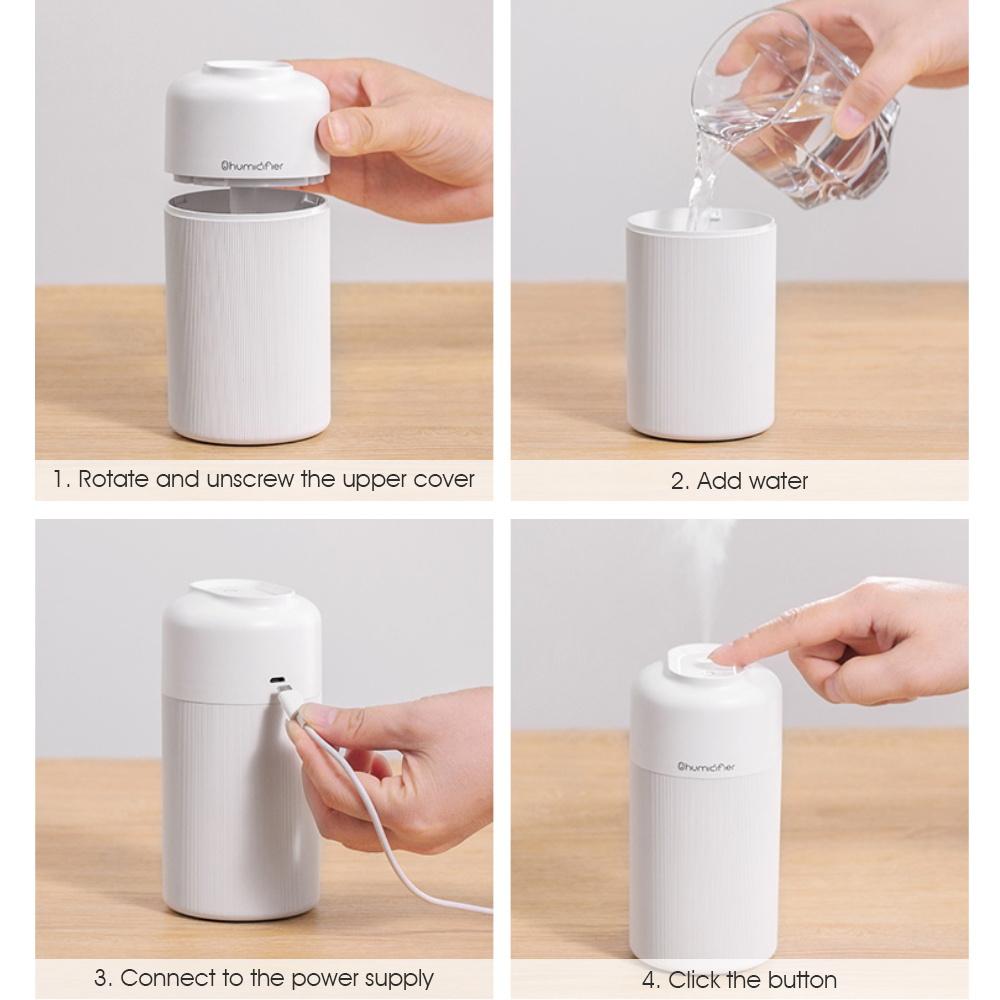 humidifier

1. Rotate and unscrew the upper cover

2. Add water

3. Connect to the power supply

humidifier

4. Click the button