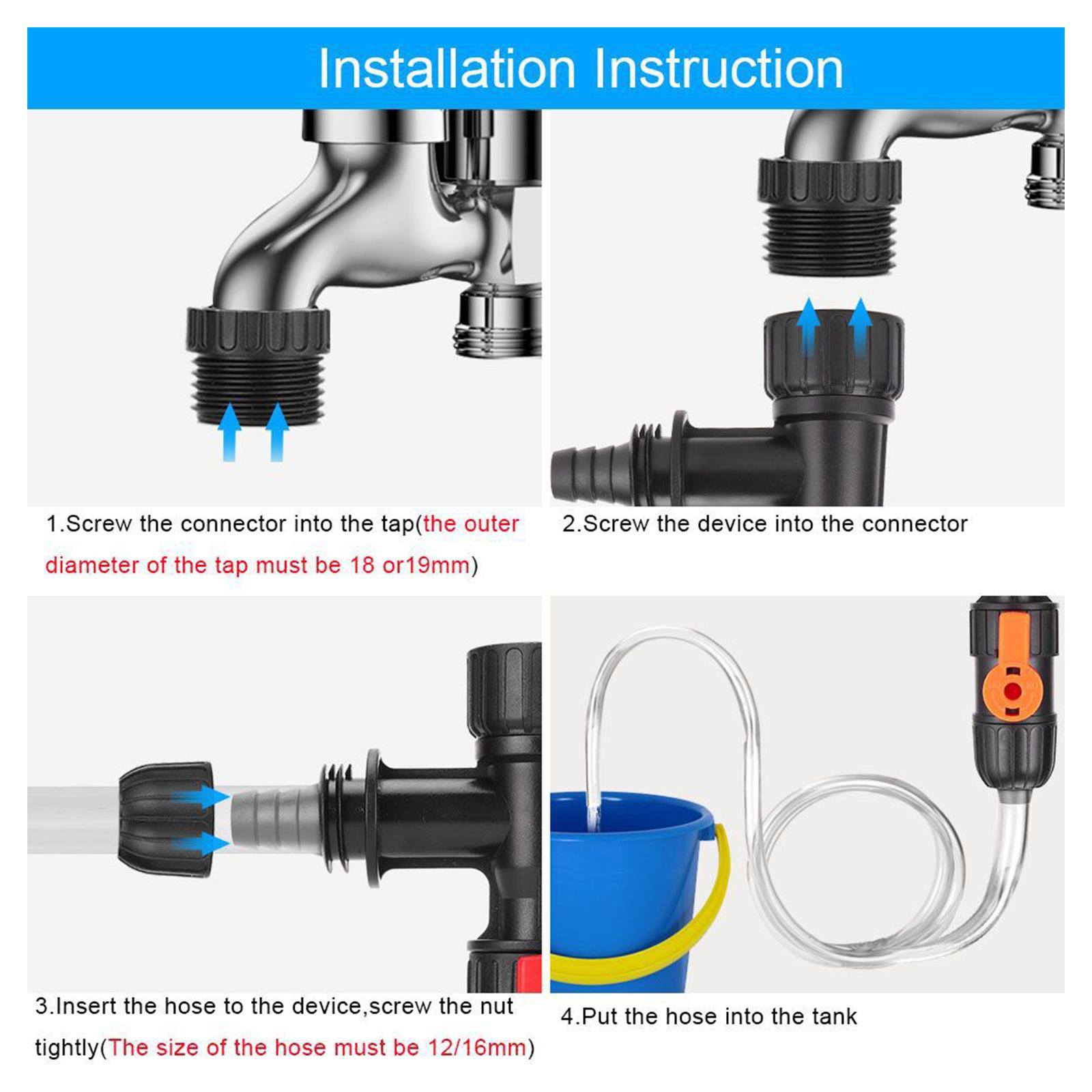 Installation Instruction

1.Screw the connector into the tap(the outer diameter of the tap must be 18 or19mm)

2.Screw the device into the connector

3.Insert the hose to the device,screw the nut tightly(The size of the hose must be 12/16mm)

4.Put the hose into the tank