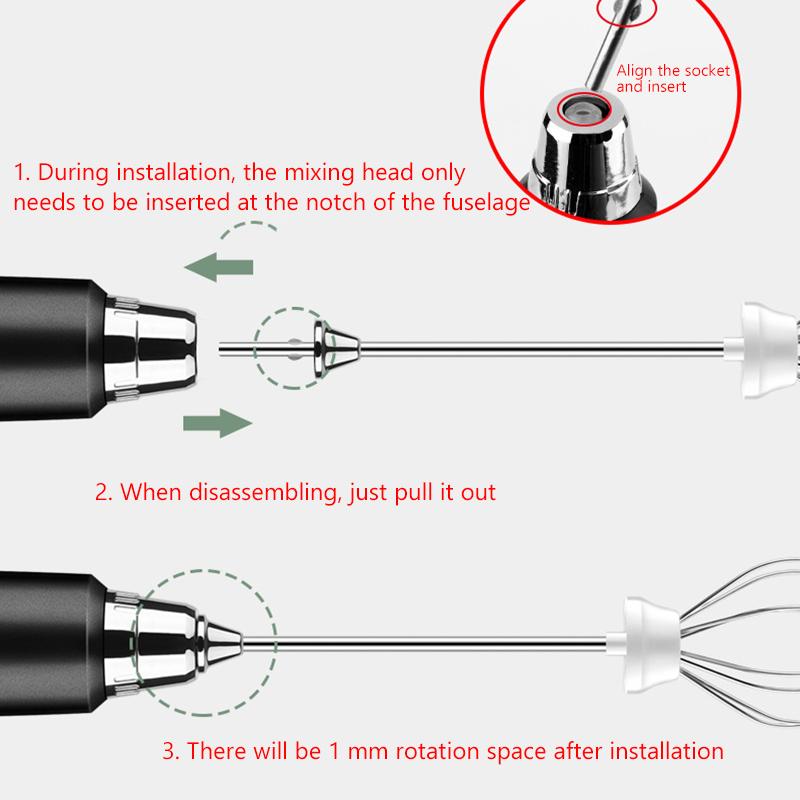 Align the socket and insert

1. During installation, the mixing head only needs to be inserted at the notch of the fuselage

2. When disassembling, just pull it out

3. There will be 1 mm rotation space after installation