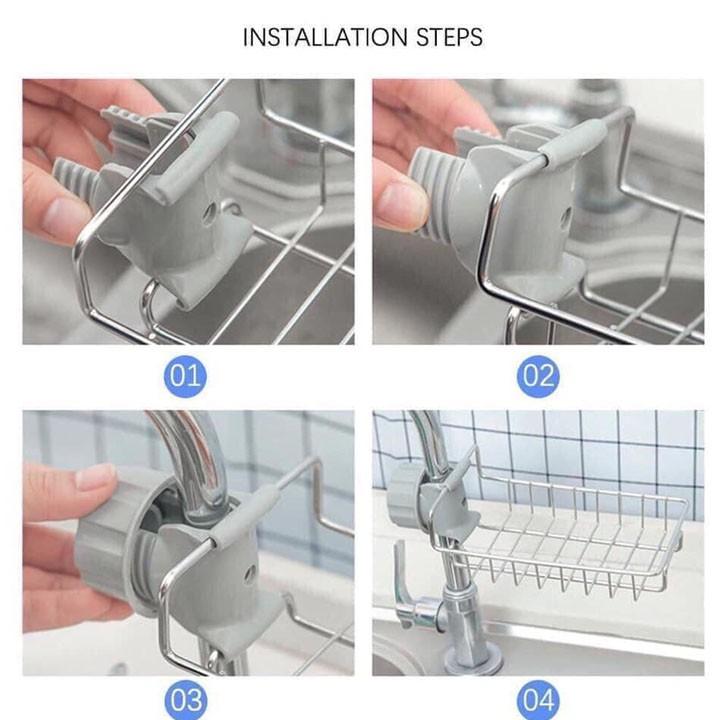 INSTALLATION STEPS

01

02

03

04