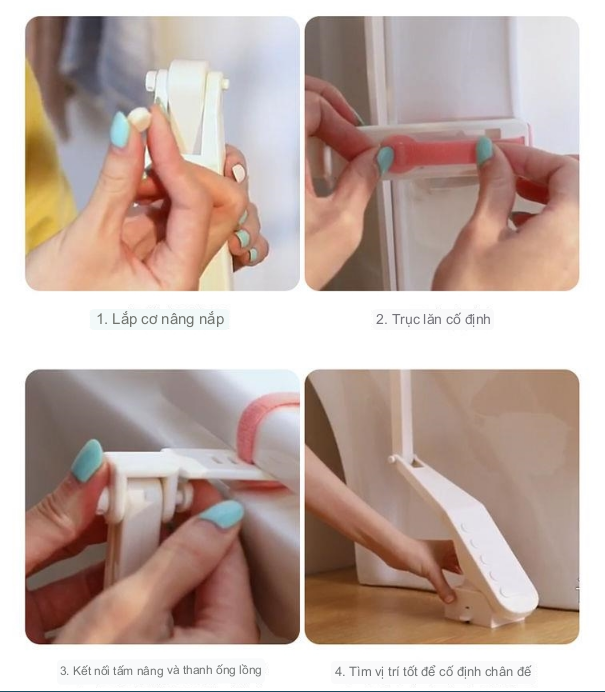 1. Lắp cơ nâng nắp

2. Trục lăn cố định

3. Kết nối tấm nâng và thanh ống lồng

4. Tìm vị trí tốt để cố định chân đế