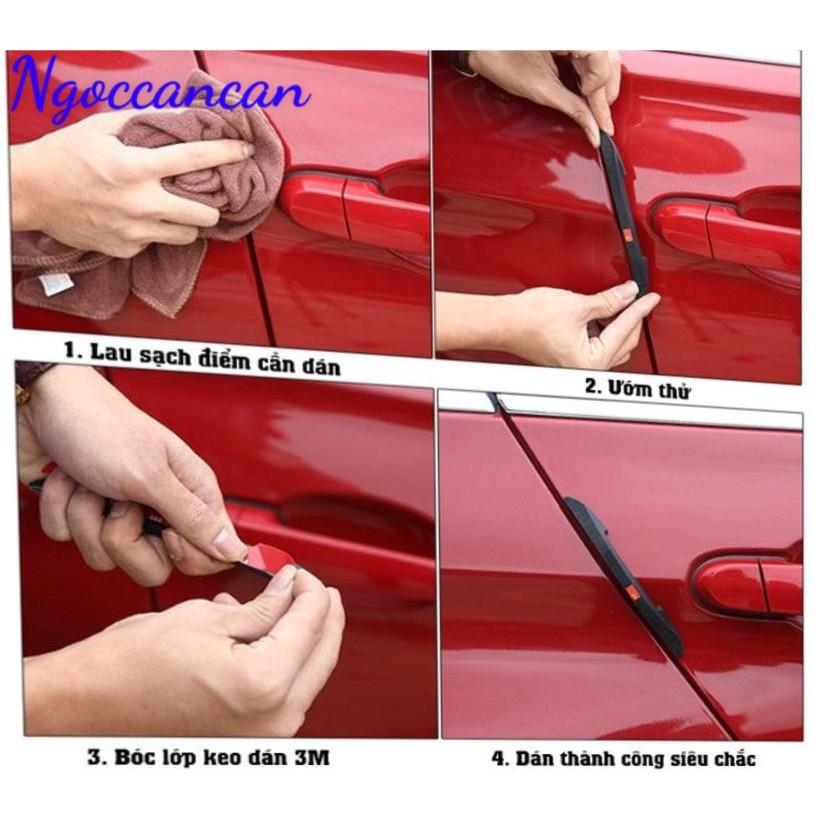 Ngoccancan

1. Lau sạch điểm cần dán

2. Ướm thử

3. Bóc lớp keo dán 3M

4. Dán thành công siêu chắc