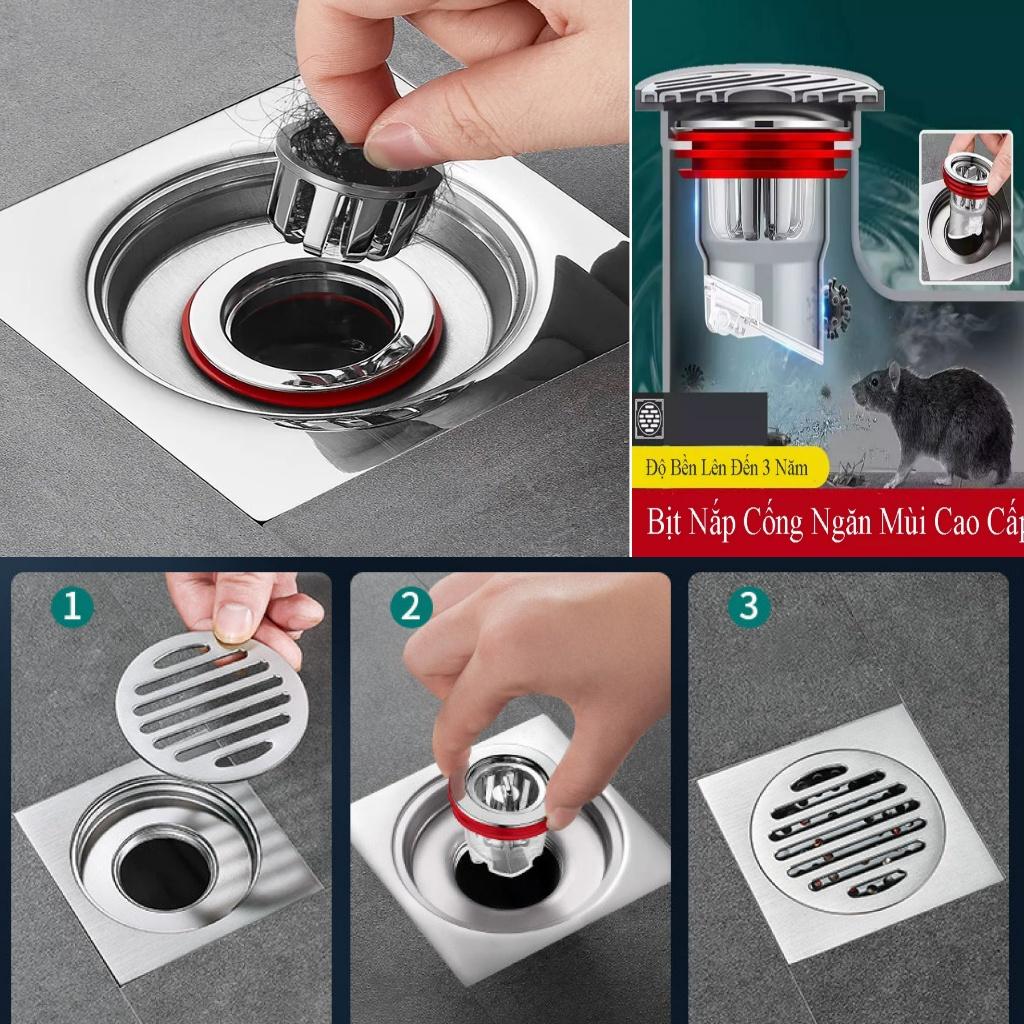 Độ Bền Lên Đến 3 Năm

Bịt Nắp Cống Ngăn Mùi Cao Cấp

1

2

3