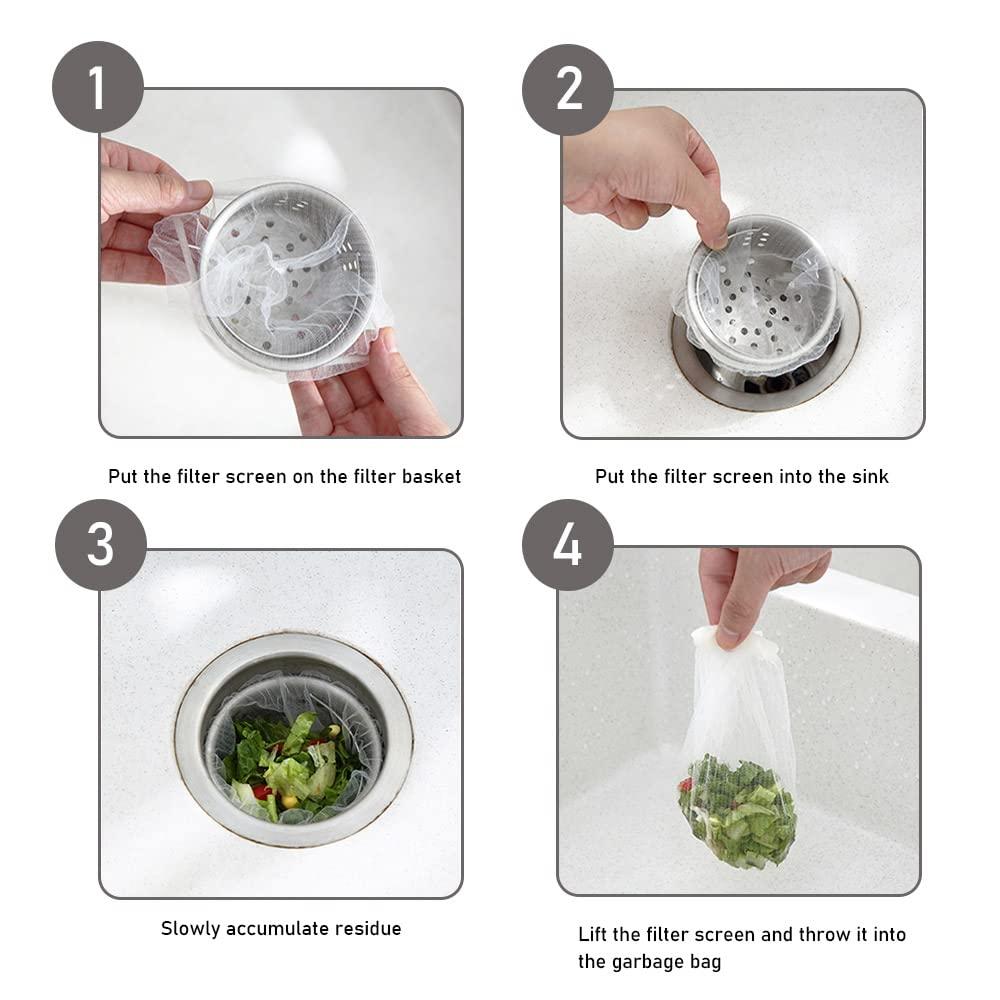 1

Put the filter screen on the filter basket

2

Put the filter screen into the sink

3

Slowly accumulate residue

4

Lift the filter screen and throw it into the garbage bag