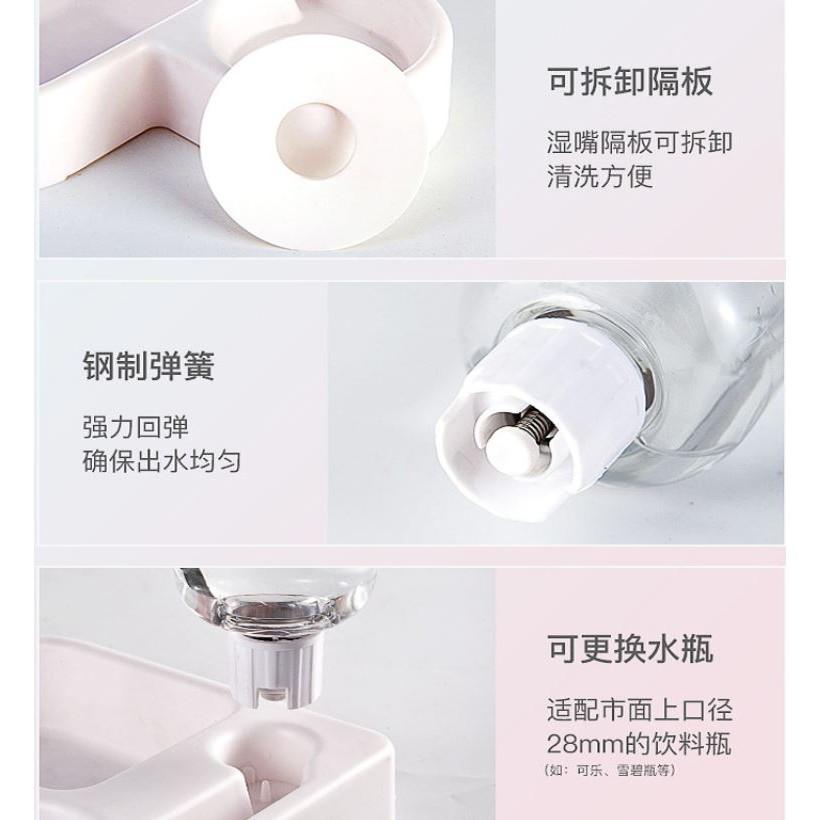 可拆卸隔板

湿嘴隔板可拆卸
清洗方便

钢制弹簧

强力回弹
确保出水均匀

可更换水瓶

适配市面上口径
28mm的饮料瓶
(如：可乐、雪碧瓶等)