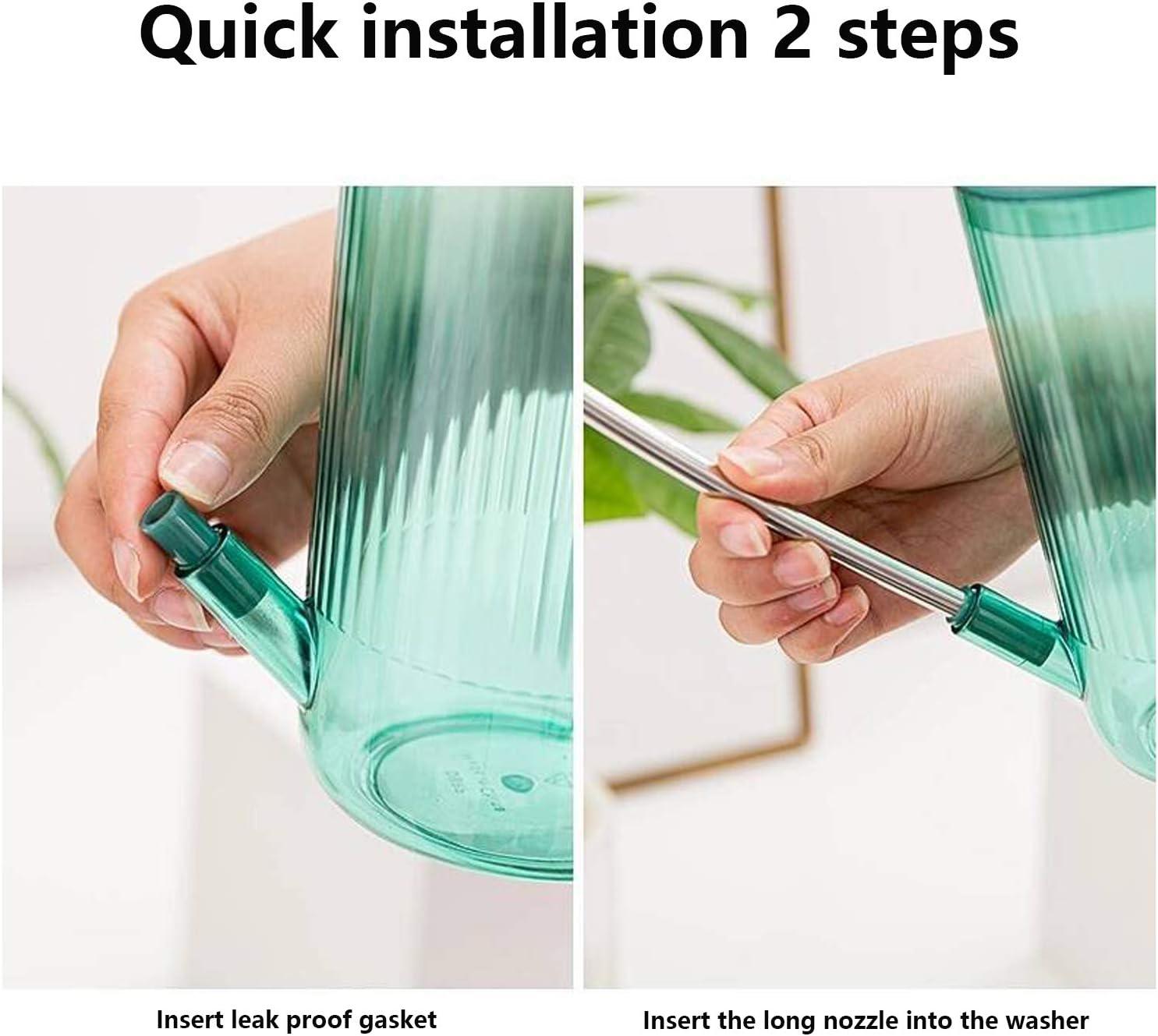 Quick installation 2 steps

Insert leak proof gasket

Insert the long nozzle into the washer