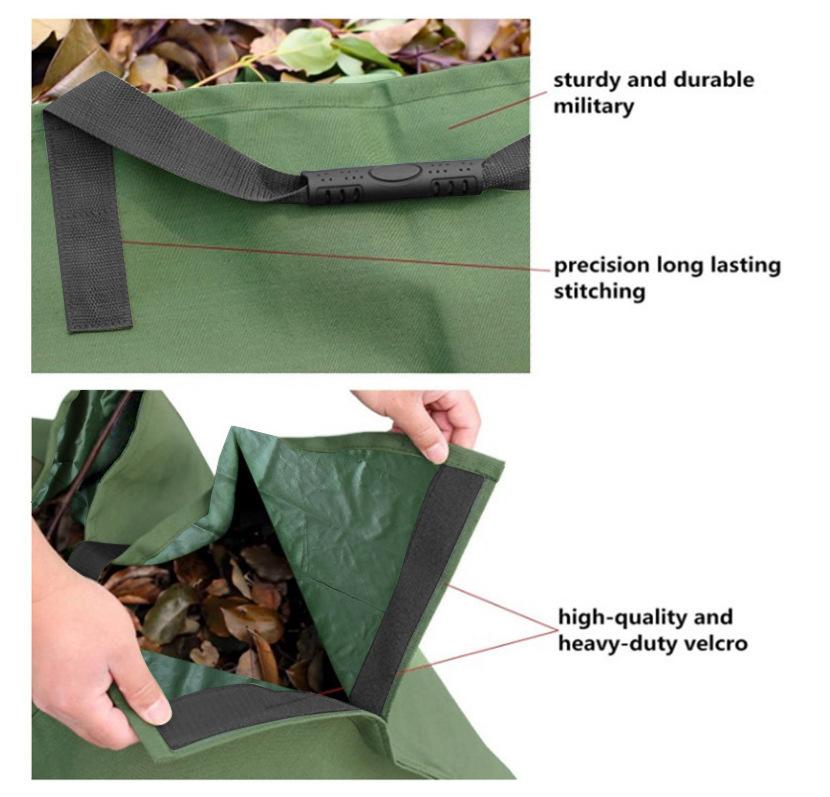 sturdy and durable military

precision long lasting stitching

high-quality and heavy-duty velcro