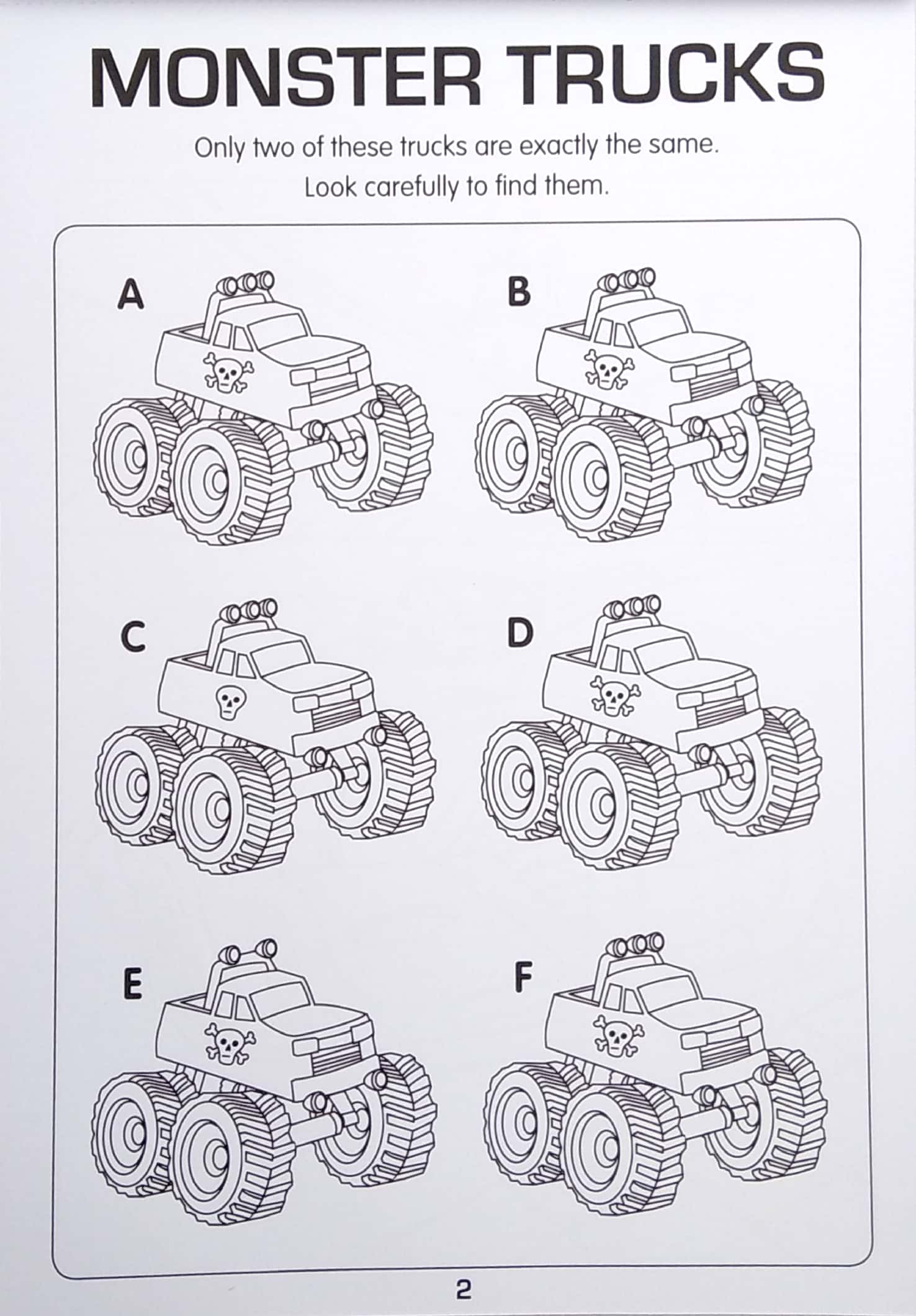 MONSTER TRUCKS

Only two of these trucks are exactly the same.
Look carefully to find them.

A

B

C

D

E

F

2