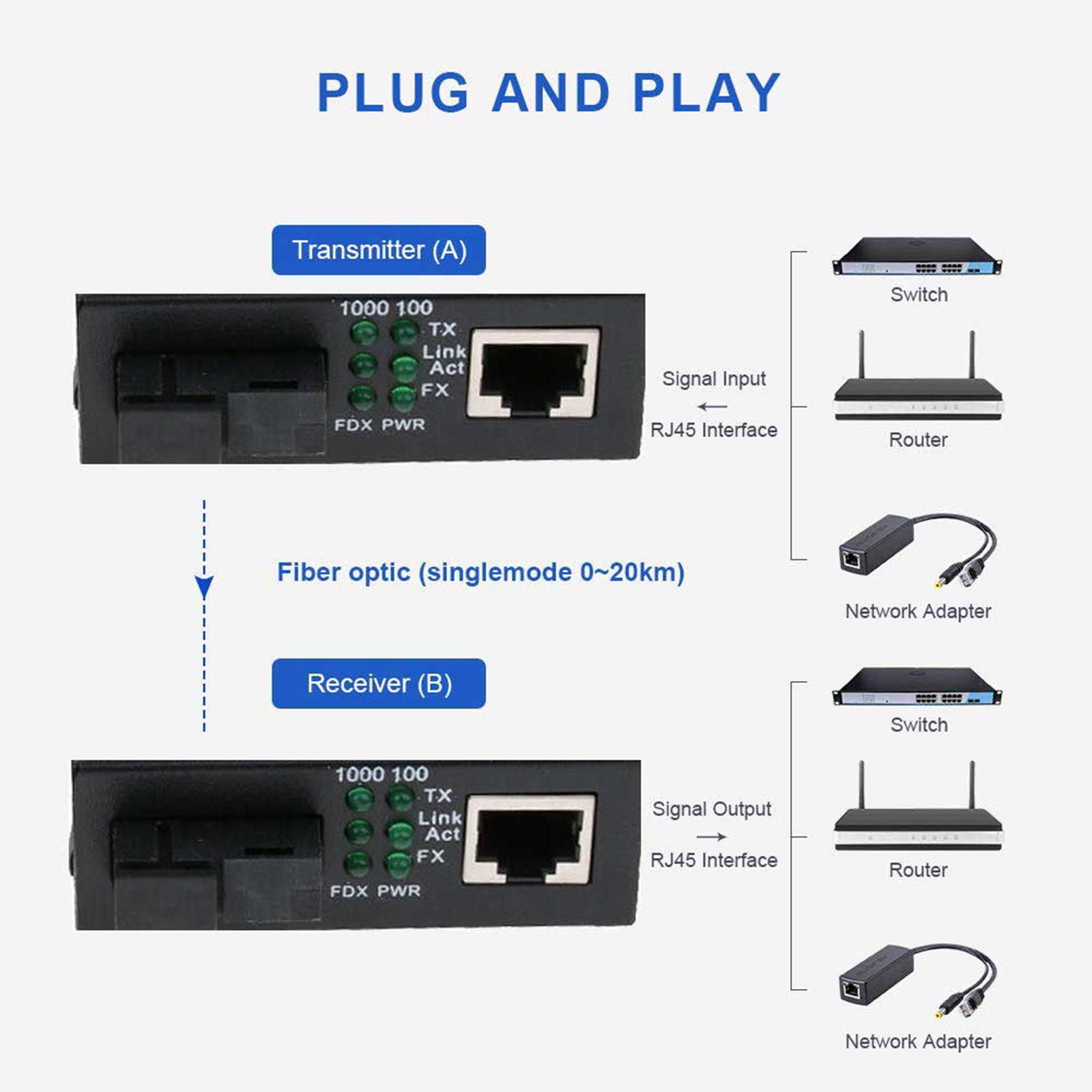 PLUG AND PLAY

Transmitter (A)

1000 100
TX
Link
Act
FX
FDX PWR

Signal Input
←
RJ45 Interface

Switch

Router

Network Adapter

Fiber optic (singlemode 0~20km)

Receiver (B)

1000 100
TX
Link
Act
FX
FDX PWR

Signal Output
→
RJ45 Interface

Switch

Router

Network Adapter