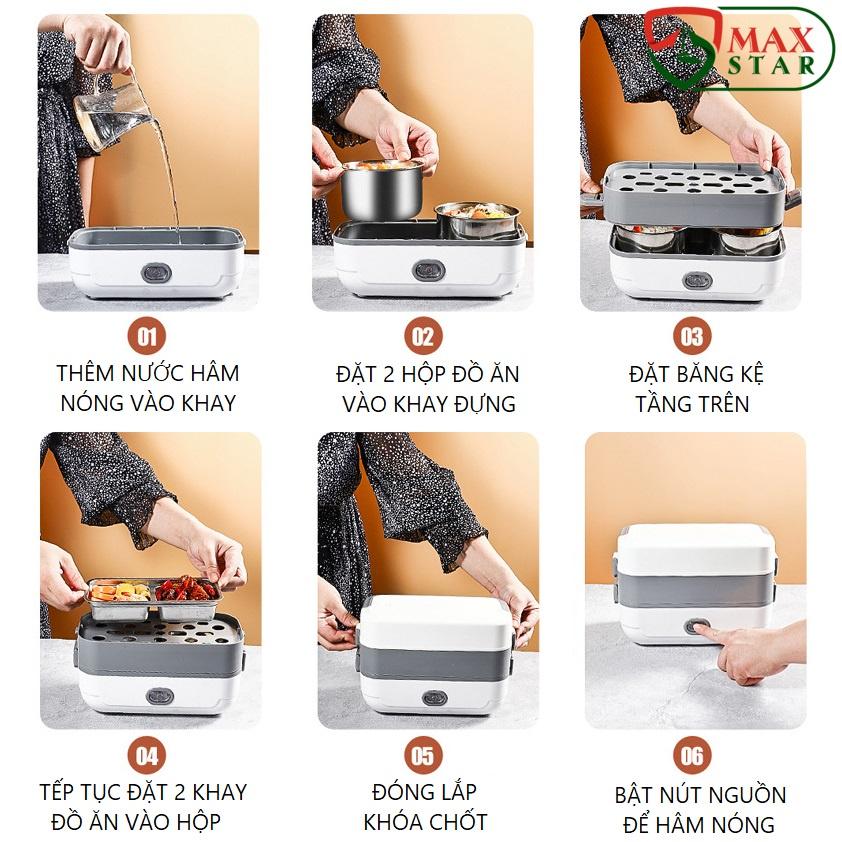 MAX STAR

01
THÊM NƯỚC HÂM NÓNG VÀO KHAY

02
ĐẶT 2 HỘP ĐỒ ĂN VÀO KHAY ĐỰNG

03
ĐẶT BĂNG KỆ TẦNG TRÊN

04
TẾP TỤC ĐẶT 2 KHAY ĐỒ ĂN VÀO HỘP

05
ĐÓNG LẮP KHÓA CHỐT

06
BẬT NÚT NGUỒN ĐỂ HÂM NÓNG