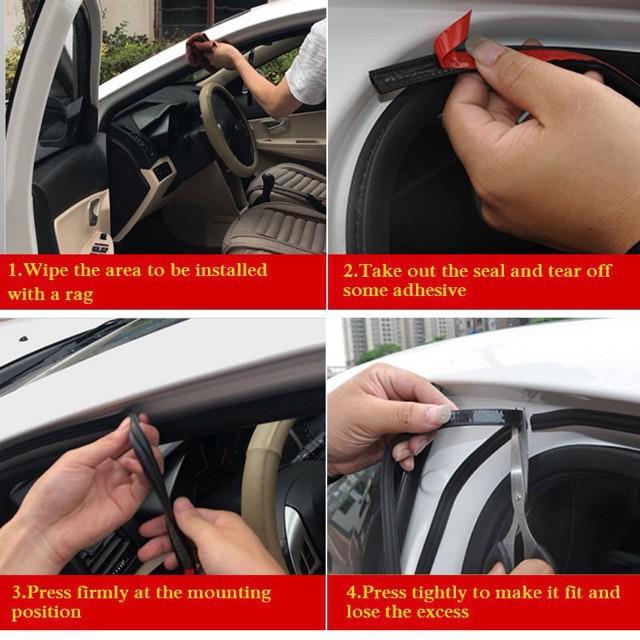 1.Wipe the area to be installed with a rag

2.Take out the seal and tear off some adhesive

3.Press firmly at the mounting position

4.Press tightly to make it fit and lose the excess