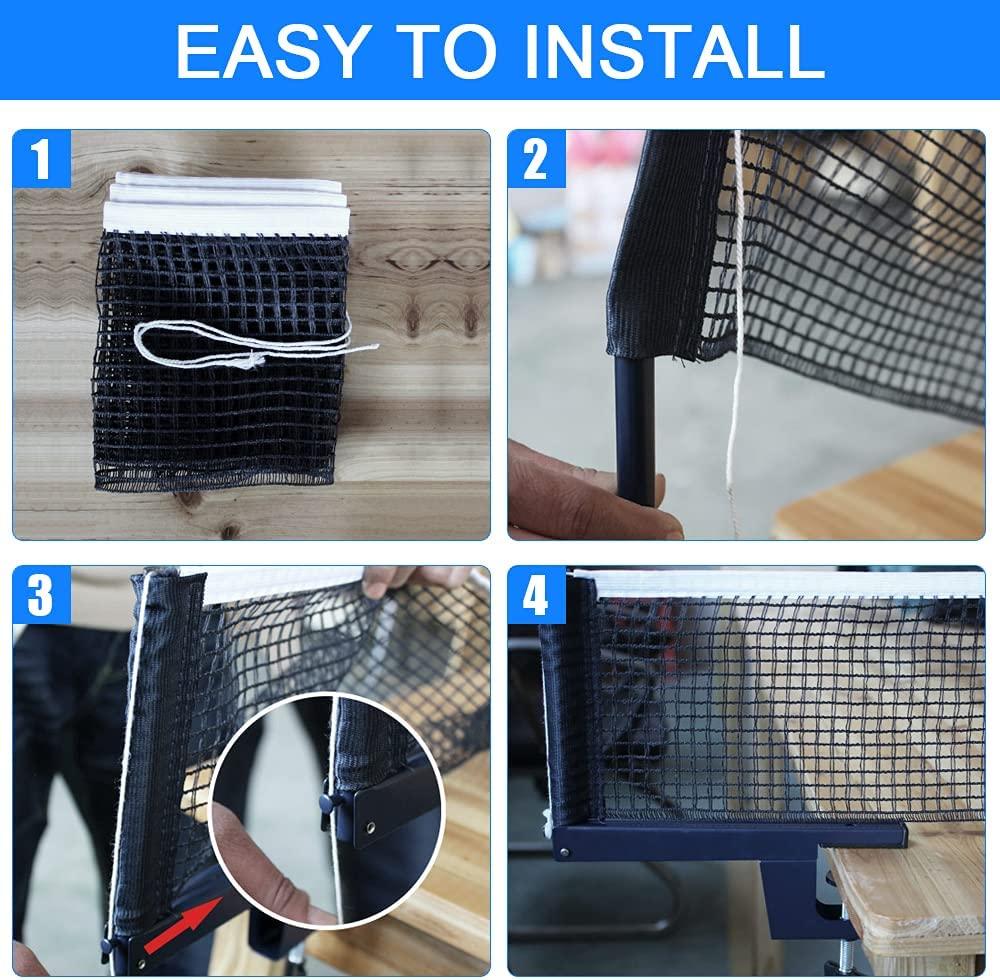 EASY TO INSTALL

1

2

3

4