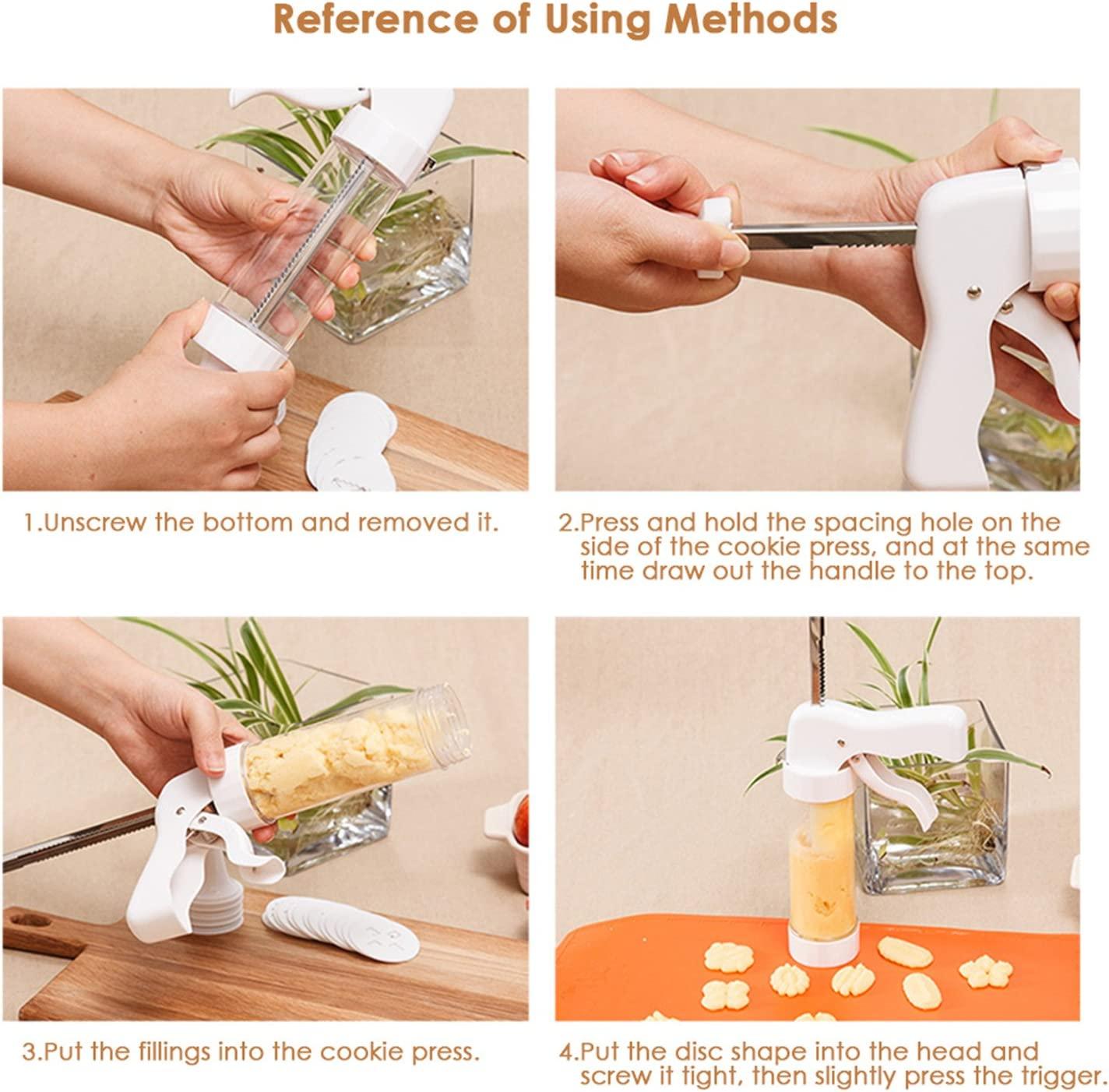 Reference of Using Methods

1.Unscrew the bottom and removed it.

2.Press and hold the spacing hole on the side of the cookie press, and at the same time draw out the handle to the top.

3.Put the fillings into the cookie press.

4.Put the disc shape into the head and screw it tight, then slightly press the trigger.