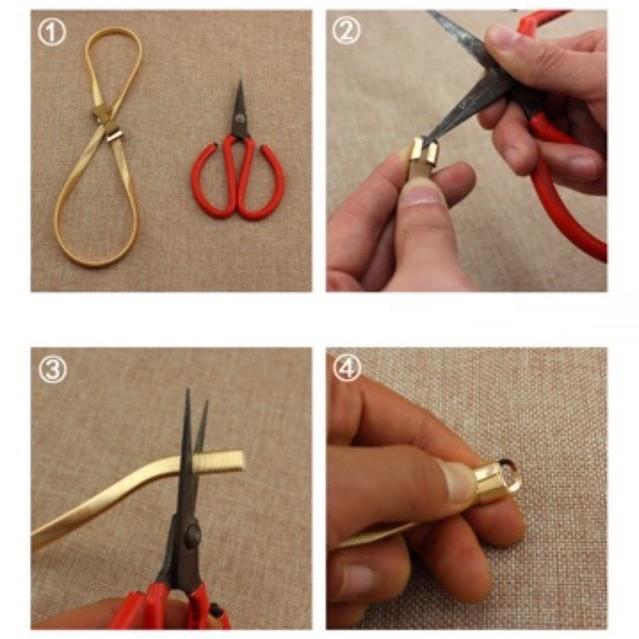 ①

②

③

④