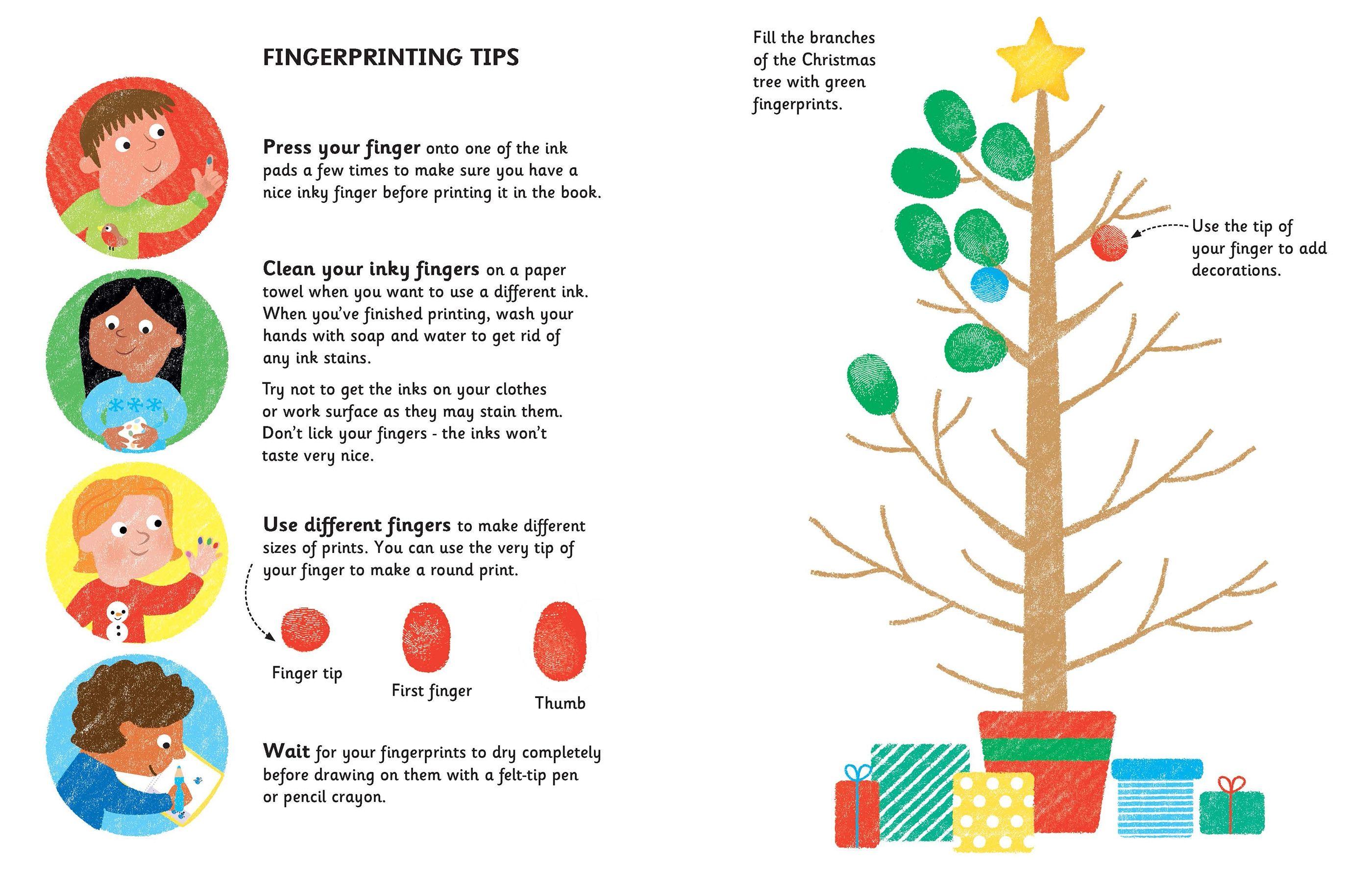 FINGERPRINTING TIPS

Press your finger onto one of the ink pads a few times to make sure you have a nice inky finger before printing it in the book.

Clean your inky fingers on a paper towel when you want to use a different ink. When you've finished printing, wash your hands with soap and water to get rid of any ink stains.

Try not to get the inks on your clothes or work surface as they may stain them. Don't lick your fingers - the inks won't taste very nice.

Use different fingers to make different sizes of prints. You can use the very tip of your finger to make a round print.

Finger tip

First finger

Thumb

Wait for your fingerprints to dry completely before drawing on them with a felt-tip pen or pencil crayon.

Fill the branches of the Christmas tree with green fingerprints.

Use the tip of your finger to add decorations.