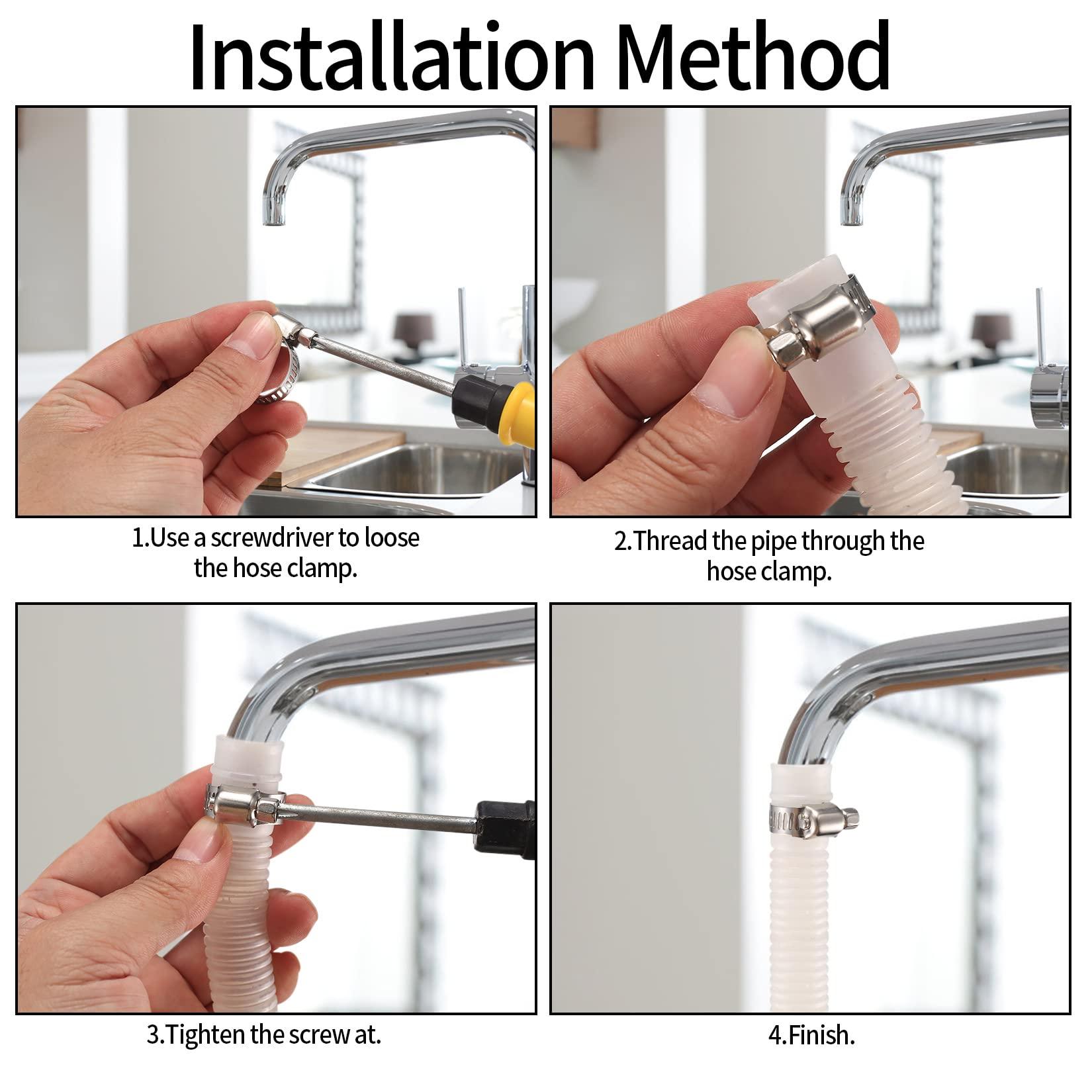 Installation Method

1.Use a screwdriver to loose the hose clamp.

2.Thread the pipe through the hose clamp.

3.Tighten the screw at.

4.Finish.