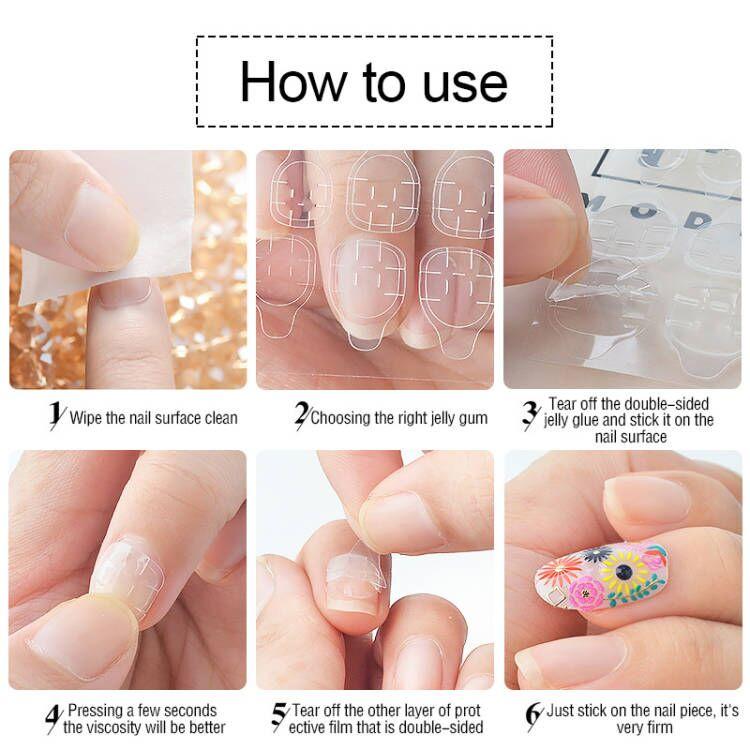 How to use

1 Wipe the nail surface clean

2 Choosing the right jelly gum

3 Tear off the double-sided jelly glue and stick it on the nail surface

4 Pressing a few seconds the viscosity will be better

5 Tear off the other layer of prot ective film that is double-sided

6 Just stick on the nail piece, it's very firm