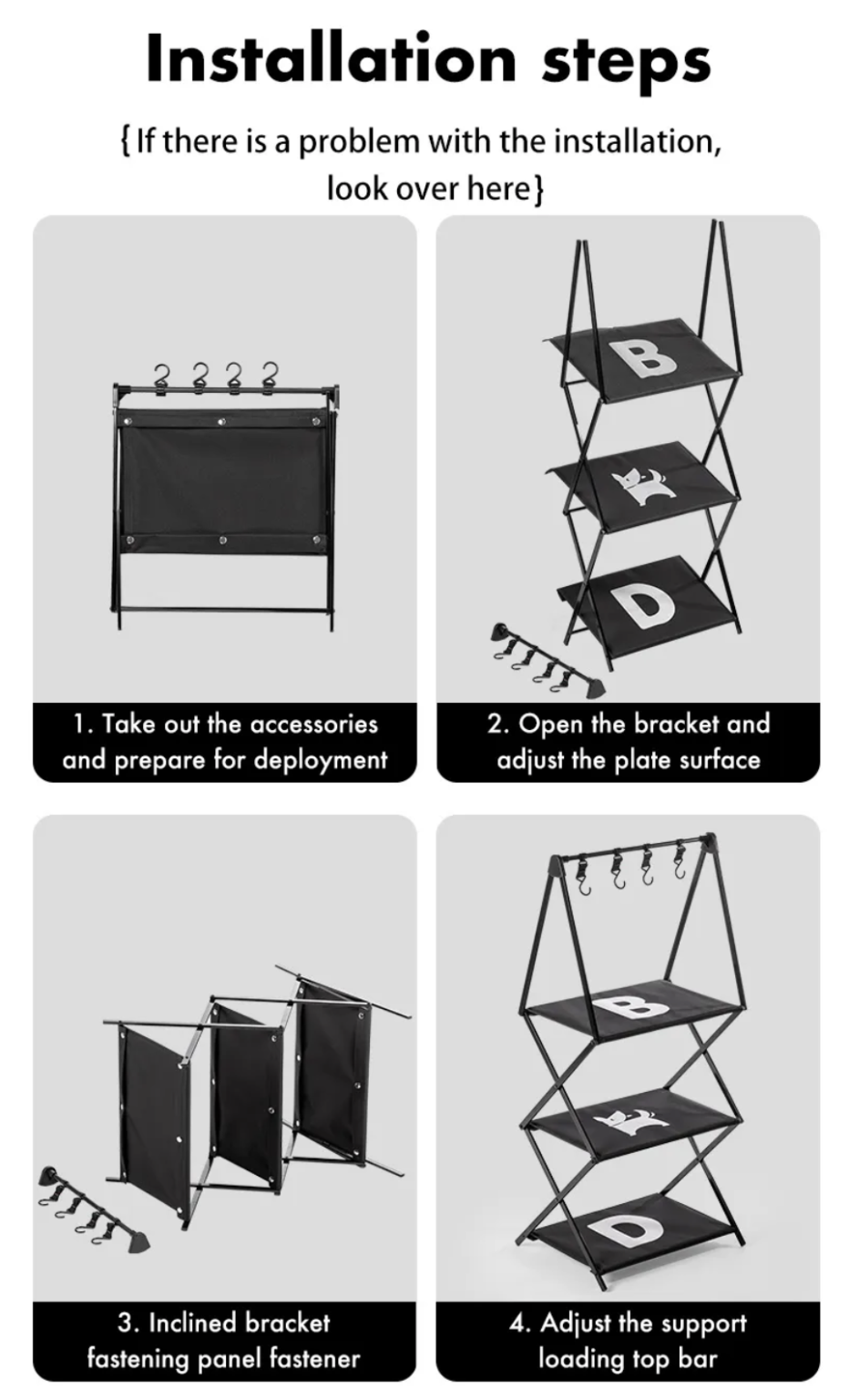 Installation steps

{If there is a problem with the installation, look over here}

B

D

1. Take out the accessories and prepare for deployment

2. Open the bracket and adjust the plate surface

B

D

3. Inclined bracket fastening panel fastener

4. Adjust the support loading top bar