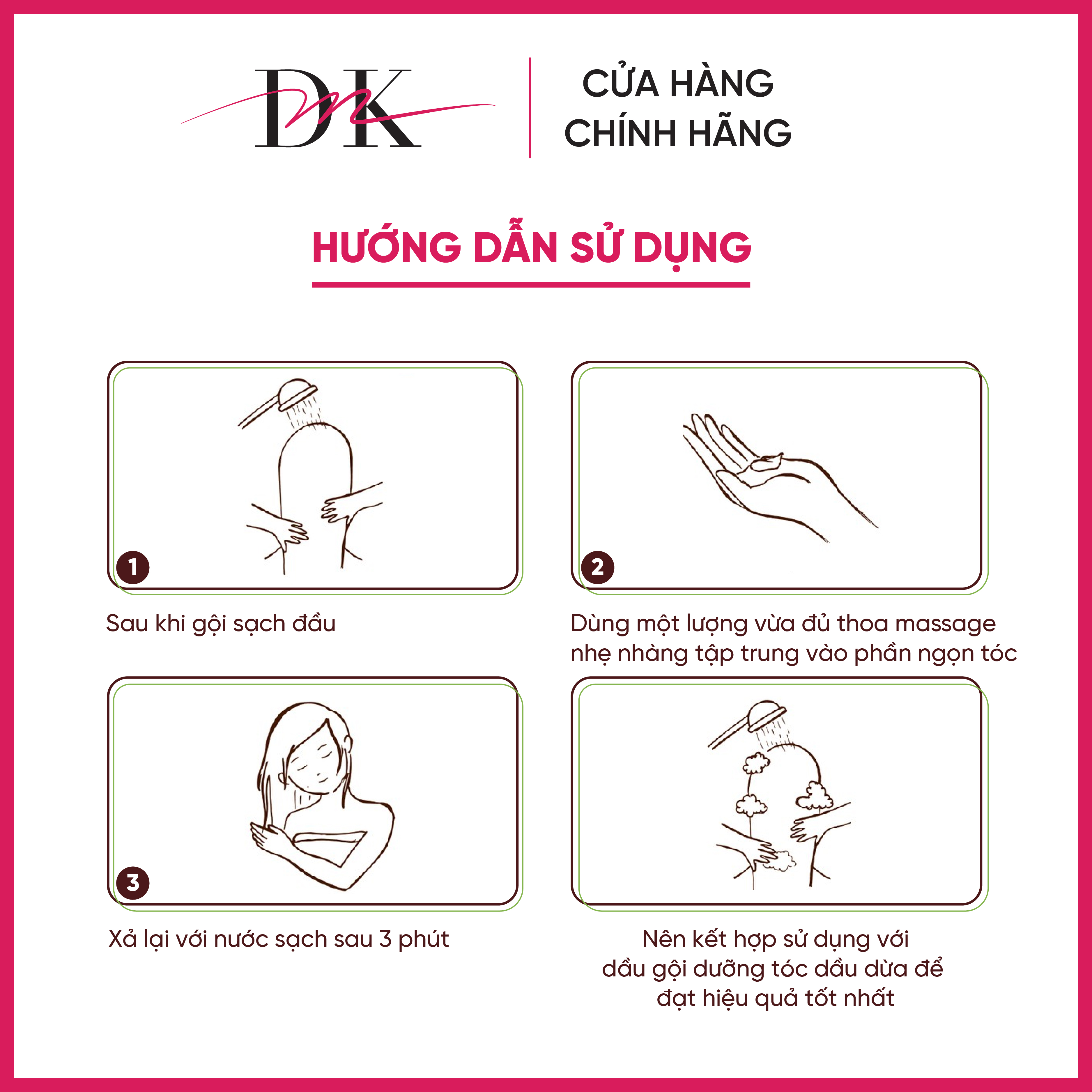 DK

CỬA HÀNG CHÍNH HÃNG

HƯỚNG DẪN SỬ DỤNG

1

Sau khi gội sạch đầu

2

Dùng một lượng vừa đủ thoa massage nhẹ nhàng tập trung vào phần ngọn tóc

3

Xả lại với nước sạch sau 3 phút

Nên kết hợp sử dụng với dầu gội dưỡng tóc dầu dừa để đạt hiệu quả tốt nhất