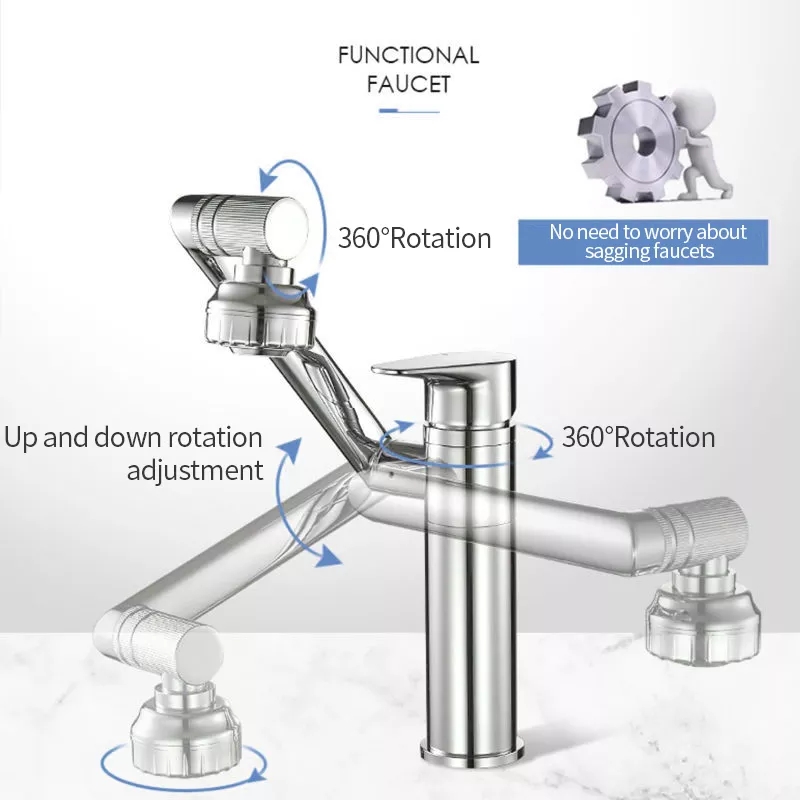 FUNCTIONAL FAUCET

360°Rotation

No need to worry about sagging faucets

Up and down rotation adjustment

360°Rotation