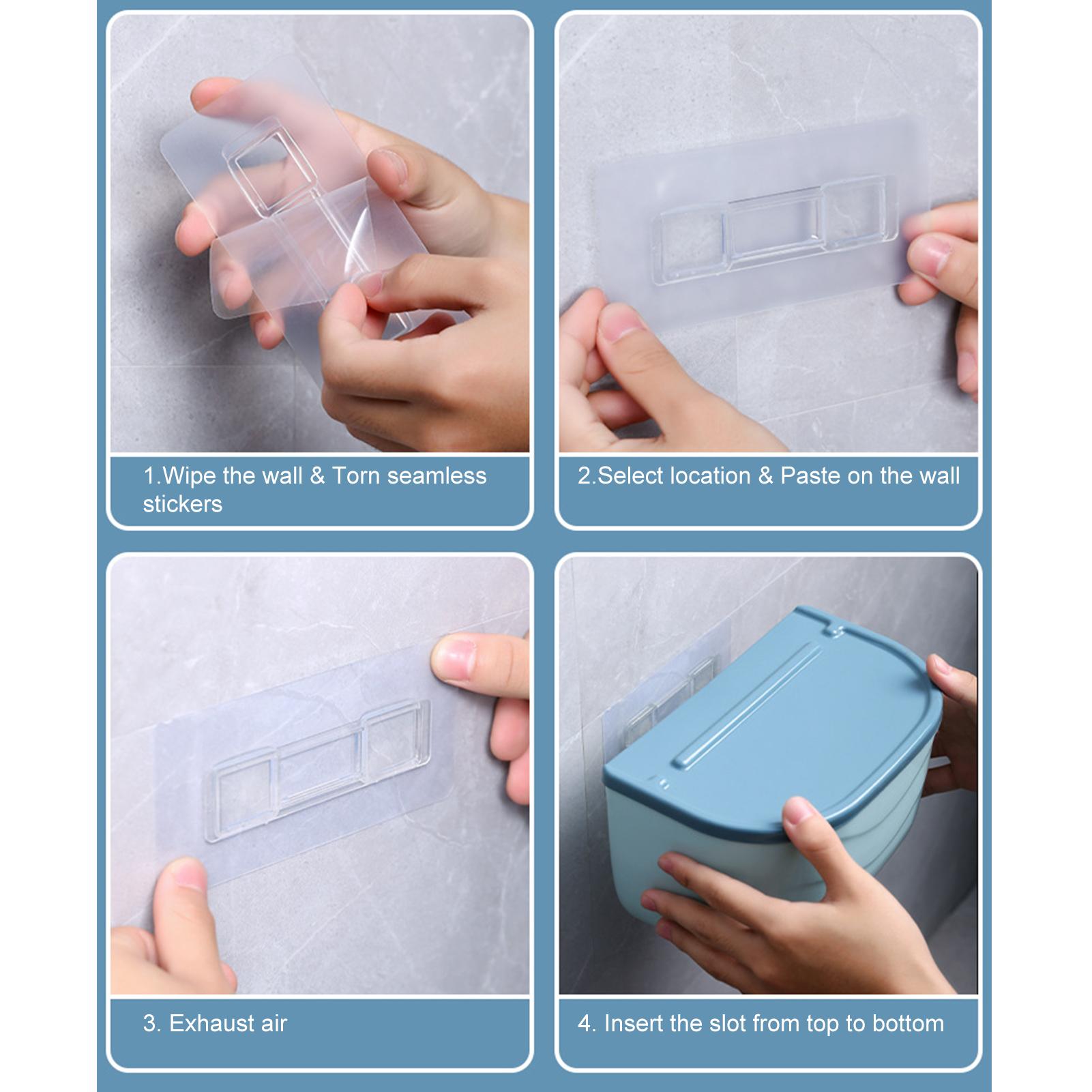 1.Wipe the wall & Torn seamless stickers

2.Select location & Paste on the wall

3. Exhaust air

4. Insert the slot from top to bottom