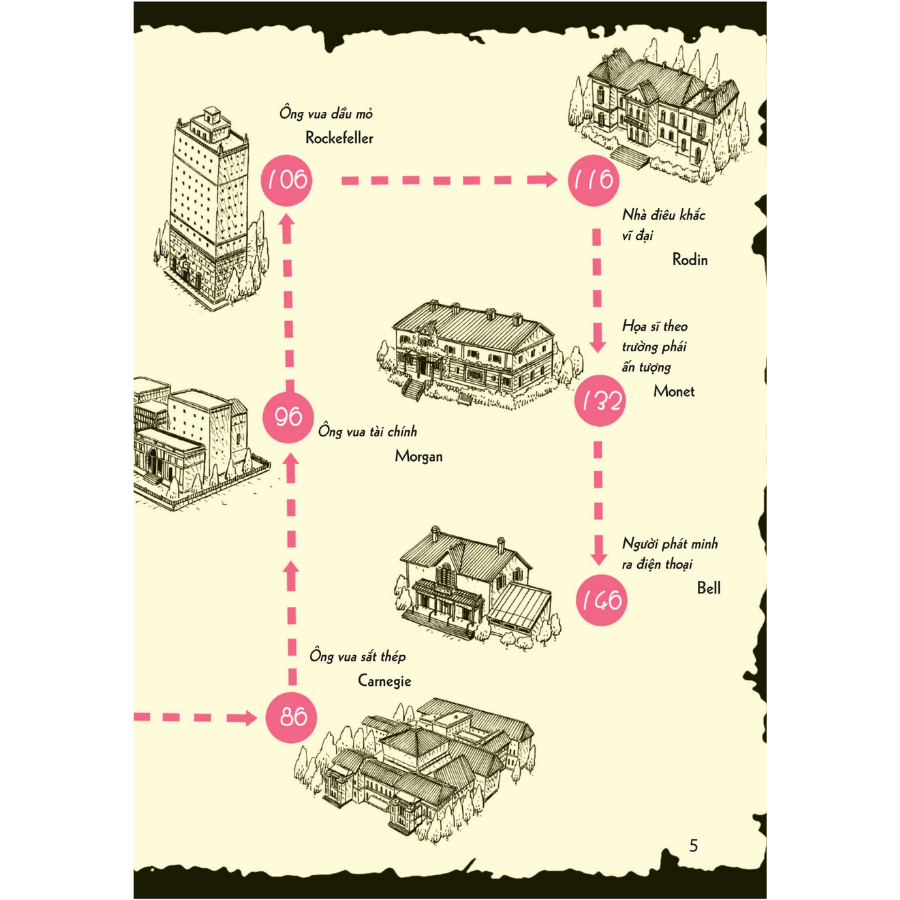 Ông vua dầu mỏ
Rockefeller

106

116

Nhà điêu khắc vĩ đại
Rodin

Họa sĩ theo trường phái ấn tượng
Monet

132

96

Ông vua tài chính
Morgan

Người phát minh ra điện thoại
Bell

146

Ông vua sắt thép
Carnegie

86

5