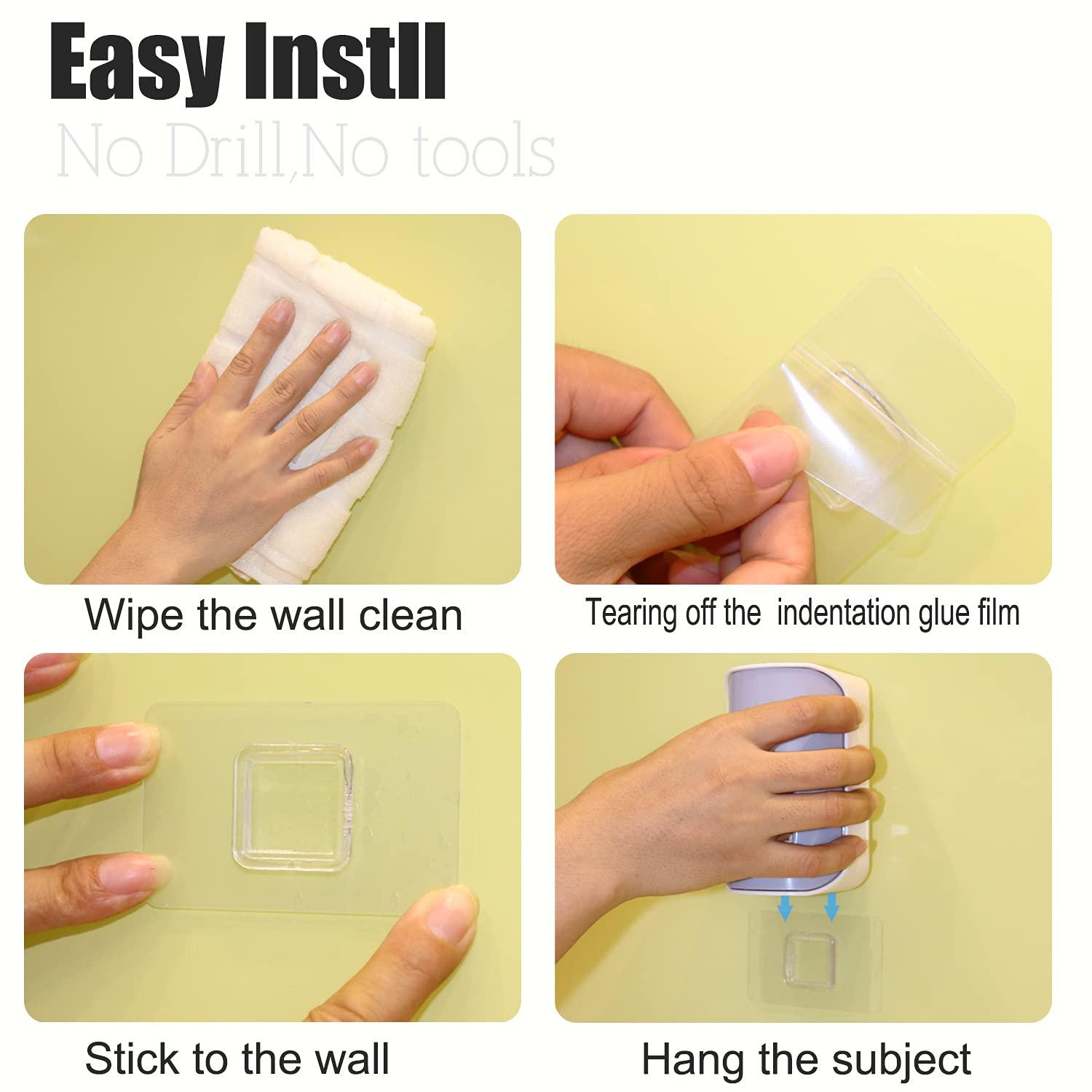 Easy Instll

No Drill,No tools

Wipe the wall clean

Tearing off the indentation glue film

Stick to the wall

Hang the subject