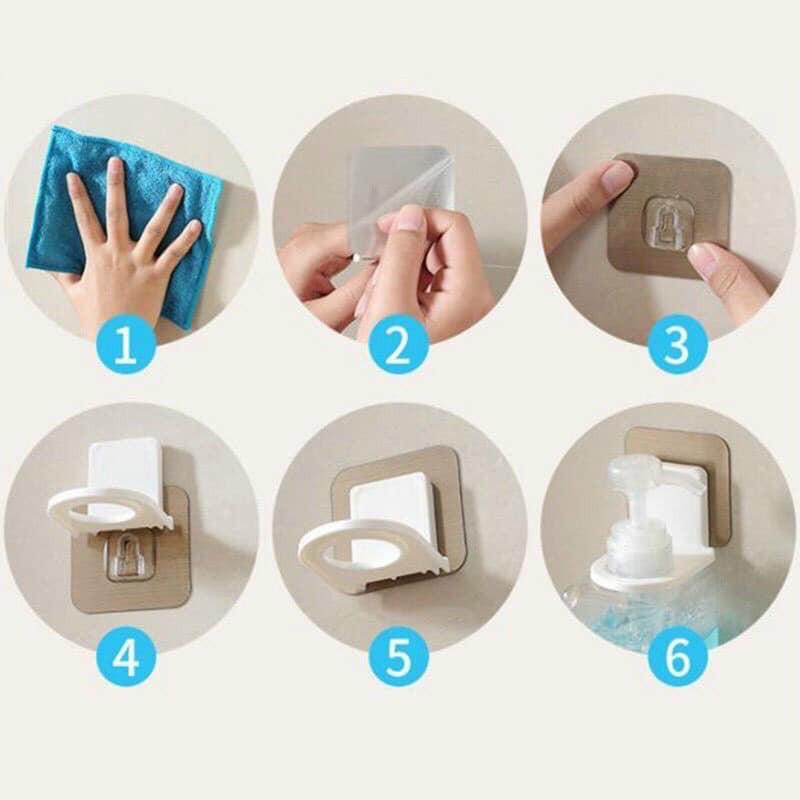 1
2
3
4
5
6