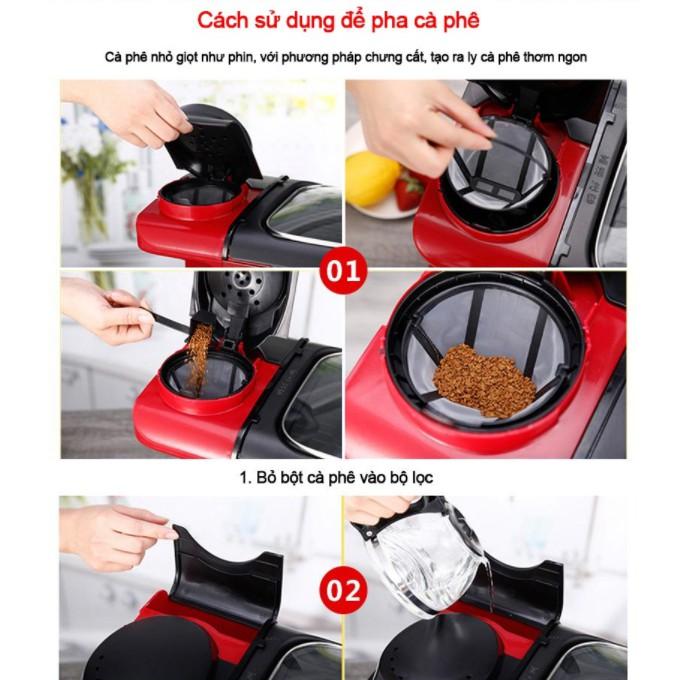 Cách sử dụng để pha cà phê

Cà phê nhỏ giọt như phin, với phương pháp chưng cất, tạo ra ly cà phê thơm ngon

01

1. Bỏ bột cà phê vào bộ lọc

02