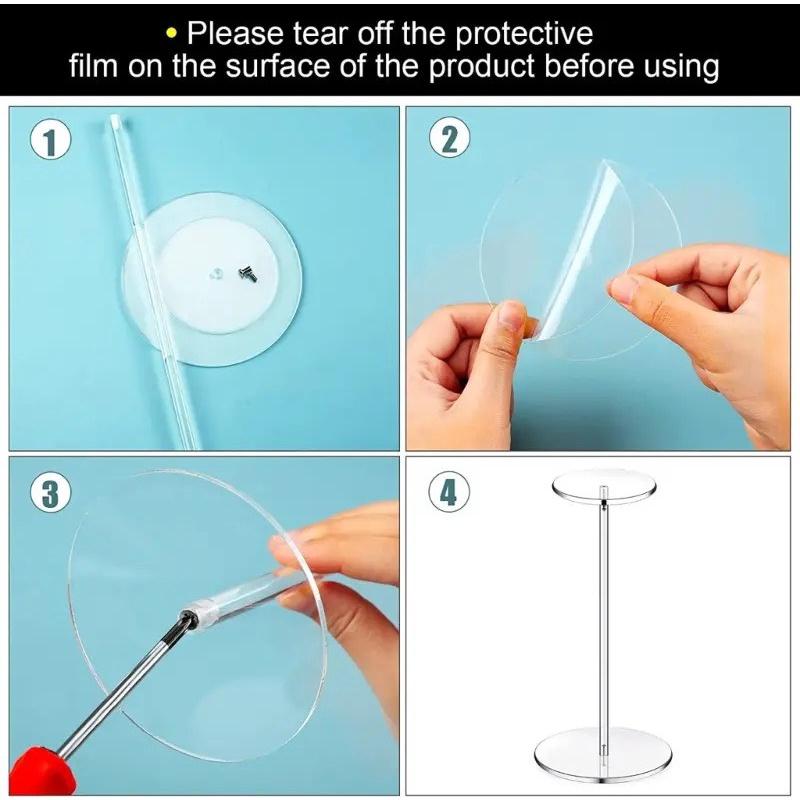 • Please tear off the protective film on the surface of the product before using

1

2

3

4