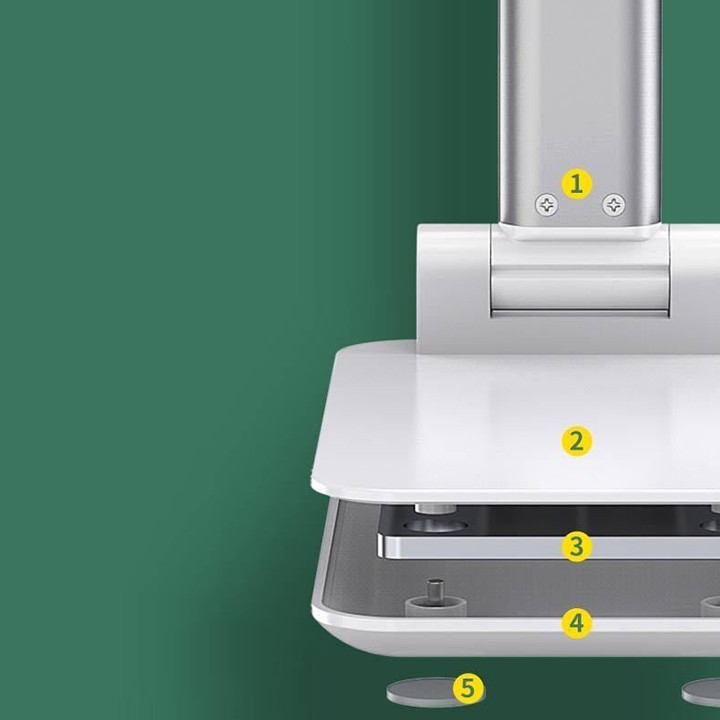 1
2
3
4
5