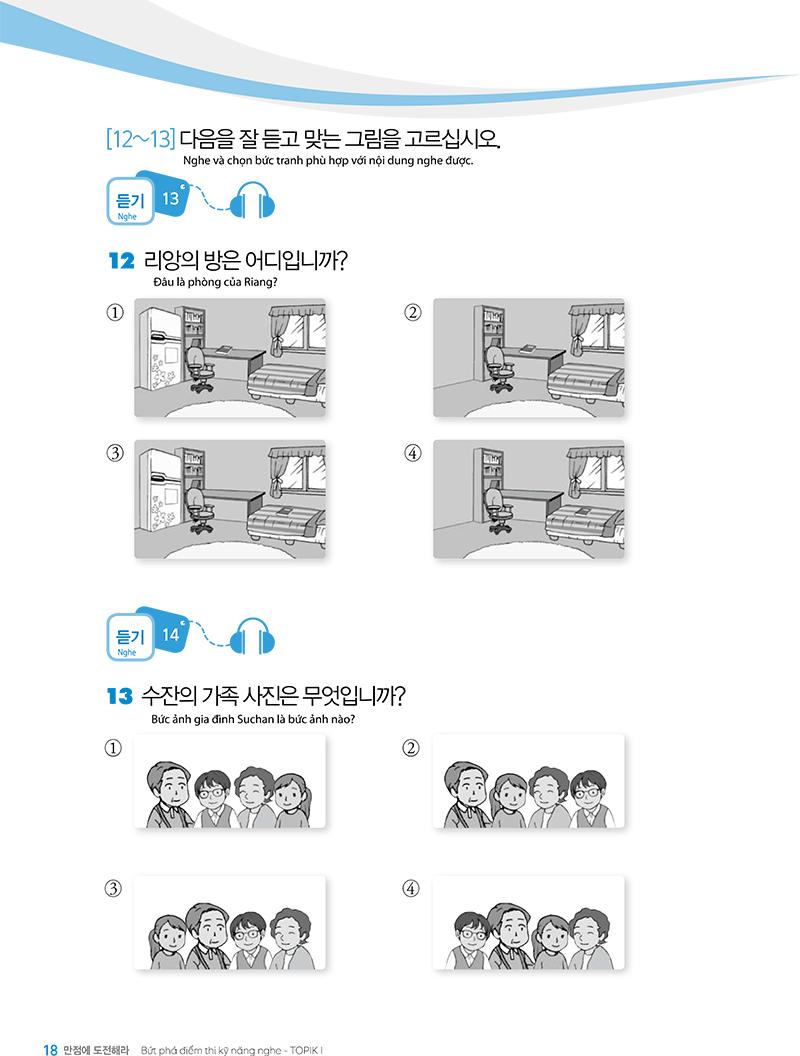 [12~13] 다음을 잘 듣고 맞는 그림을 고르십시오.
Nghe và chọn bức tranh phù hợp với nội dung nghe được.

듣기
Nghe
13

12 리앙의 방은 어디입니까?
Đâu là phòng của Riang?

①

②

③

④

듣기
Nghe
14

13 수잔의 가족 사진은 무엇입니까?
Bức ảnh gia đình Suchan là bức ảnh nào?

①

②

③

④

18 만점에 도전해라 Bứt phá điểm thi kỹ năng nghe - TOPIK I