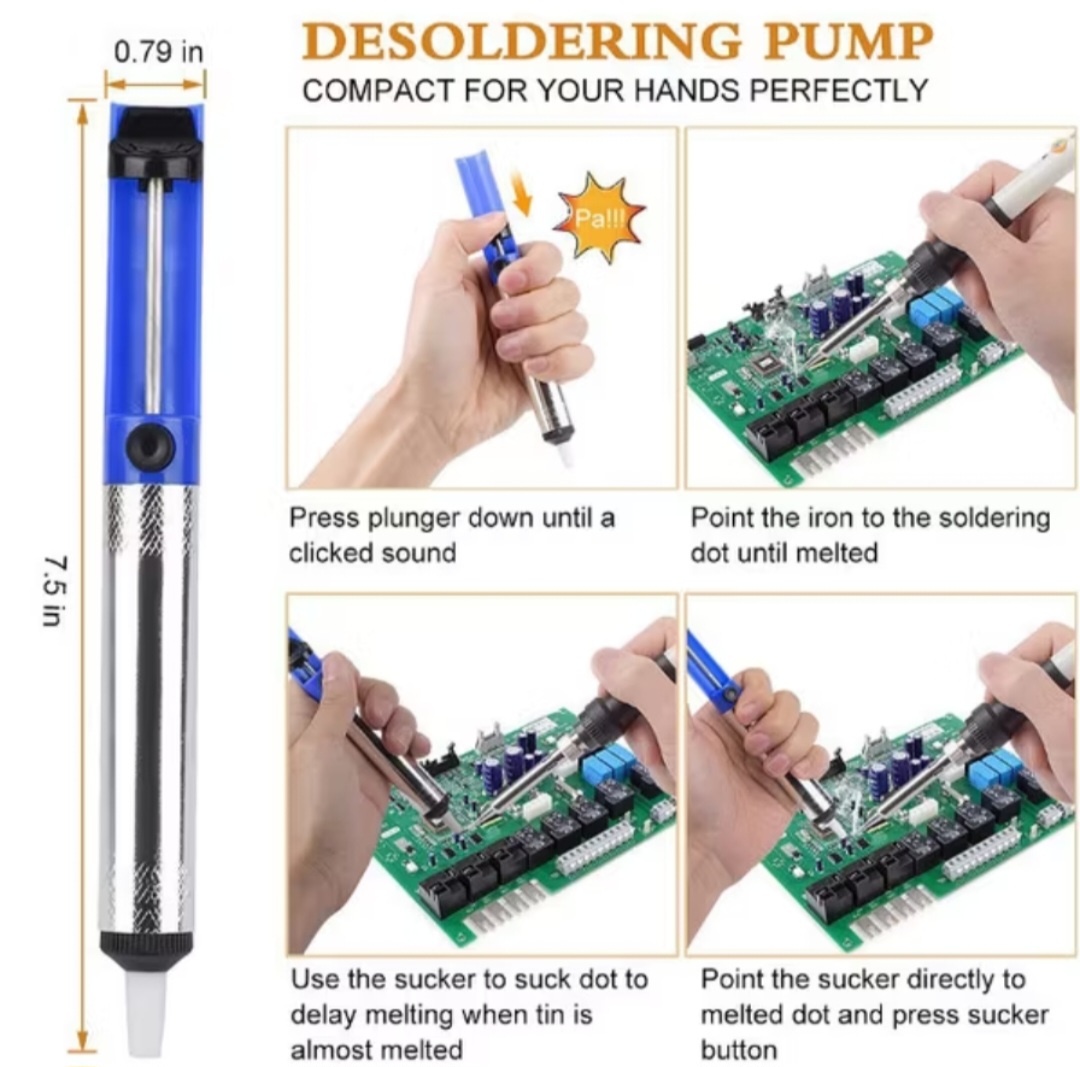 0.79 in

7.5 in

DESOLDERING PUMP

COMPACT FOR YOUR HANDS PERFECTLY

Pa!!!

Press plunger down until a clicked sound

Point the iron to the soldering dot until melted

Use the sucker to suck dot to delay melting when tin is almost melted

Point the sucker directly to melted dot and press sucker button