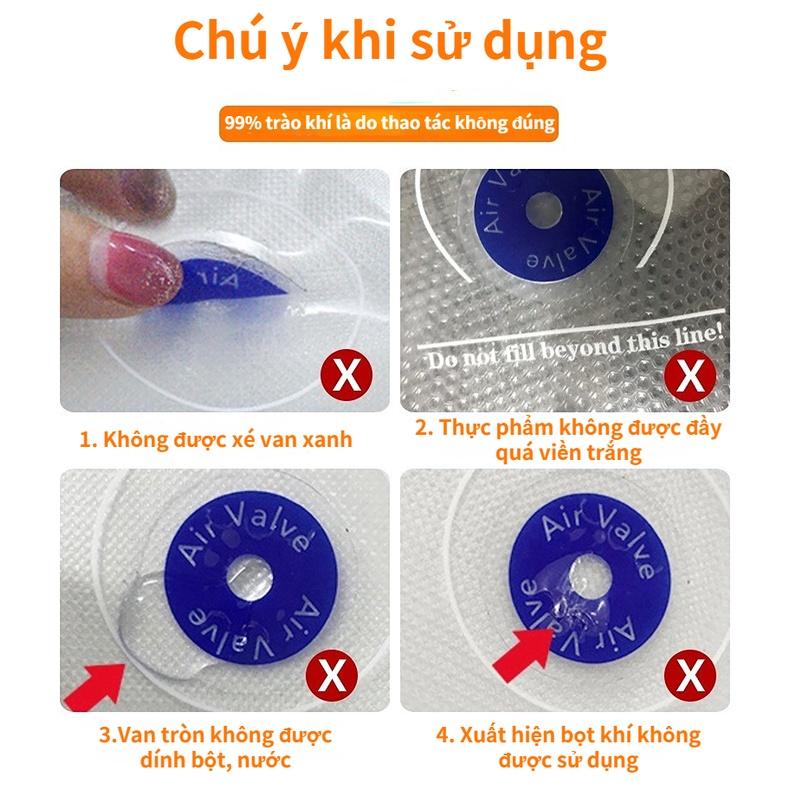 Chú ý khi sử dụng

99% trào khí là do thao tác không đúng

Air

X

1. Không được xé van xanh

Air Valve

Do not fill beyond this line!

X

2. Thực phẩm không được đầy quá viền trắng

Air Valve Air Valve

X

3.Van tròn không được dính bột, nước

Air Valve Air Valve

X

4. Xuất hiện bọt khí không được sử dụng