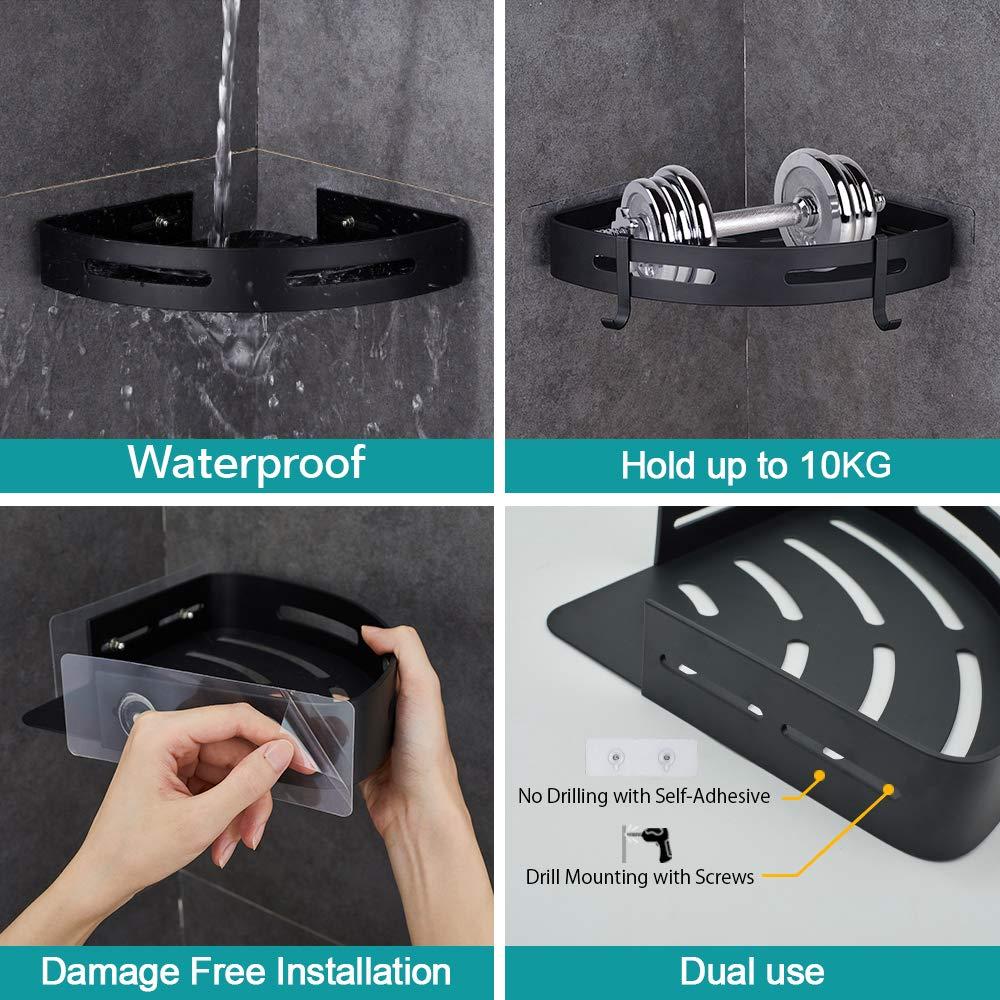 Waterproof

Hold up to 10KG

Damage Free Installation

No Drilling with Self-Adhesive

Drill Mounting with Screws

Dual use