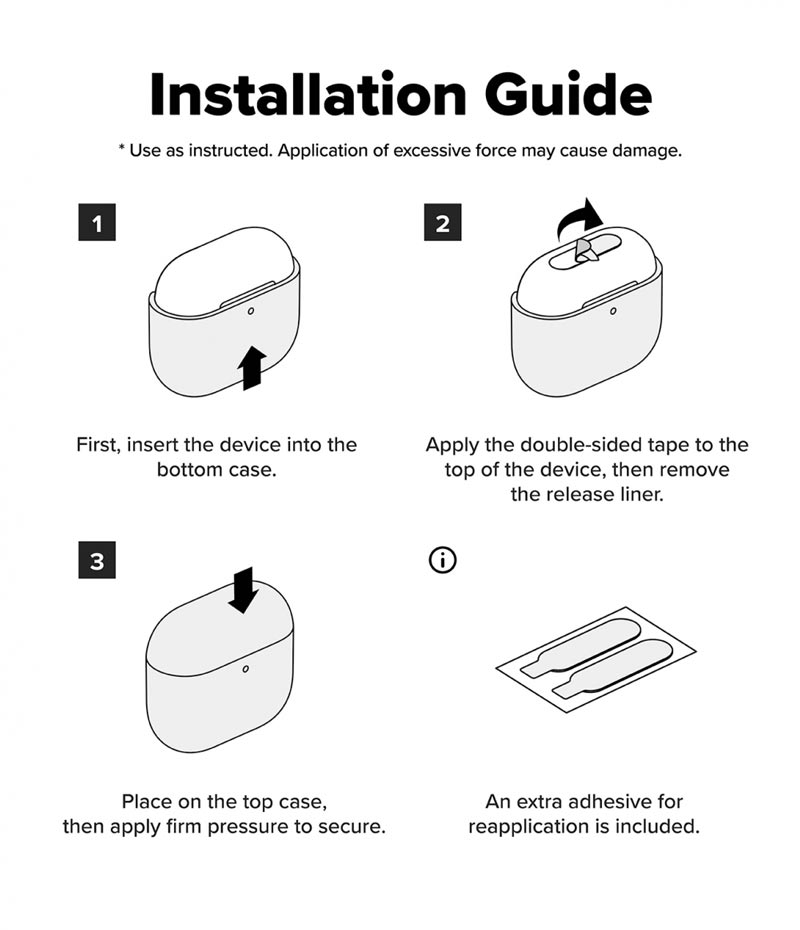 Installation Guide

* Use as instructed. Application of excessive force may cause damage.

1

First, insert the device into the bottom case.

2

Apply the double-sided tape to the top of the device, then remove the release liner.

3

Place on the top case, then apply firm pressure to secure.

ⓘ

An extra adhesive for reapplication is included.